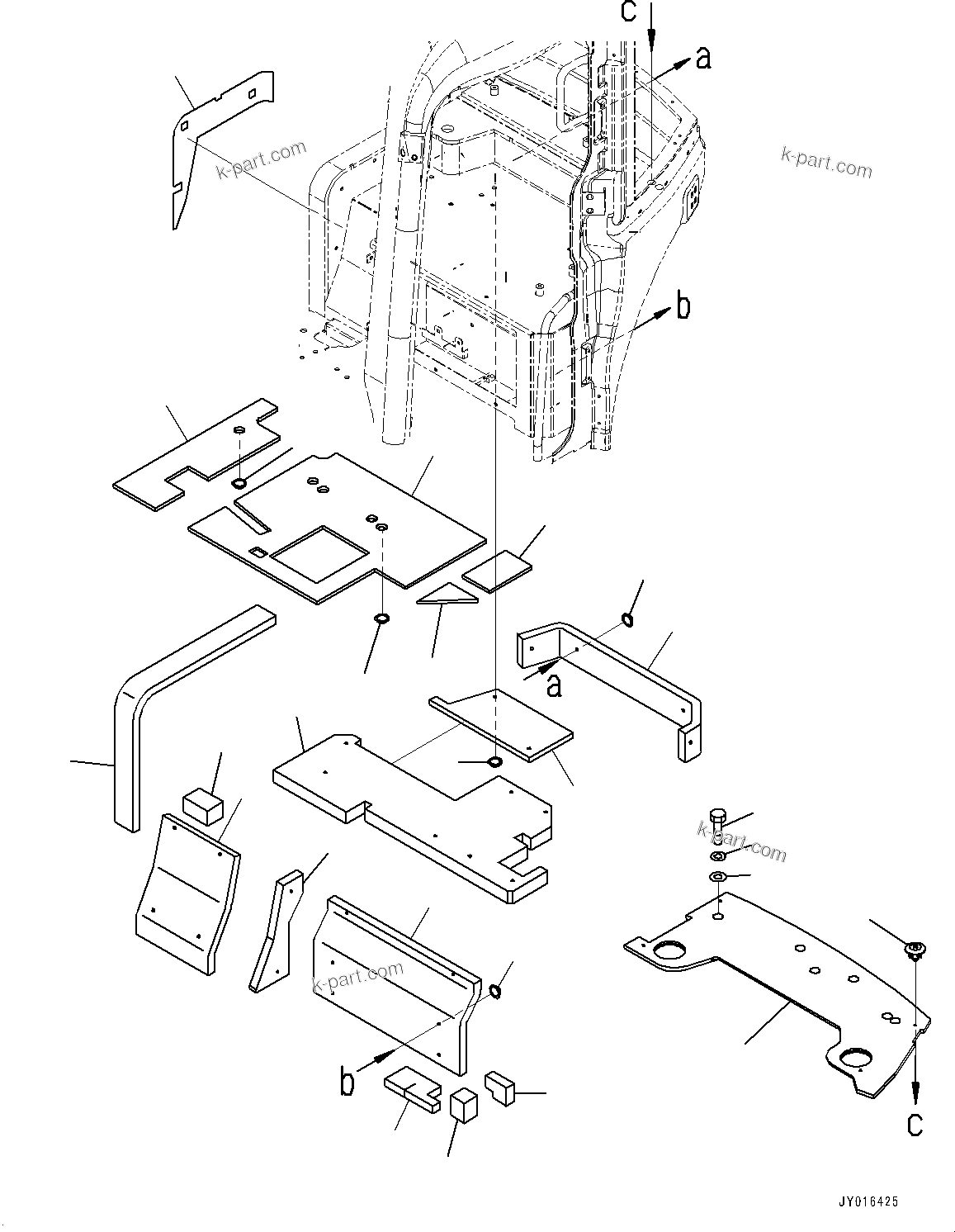 c
a
k-part.com
k-part.com
b
a
k-part.com
k-part.com
b
c
JY016425