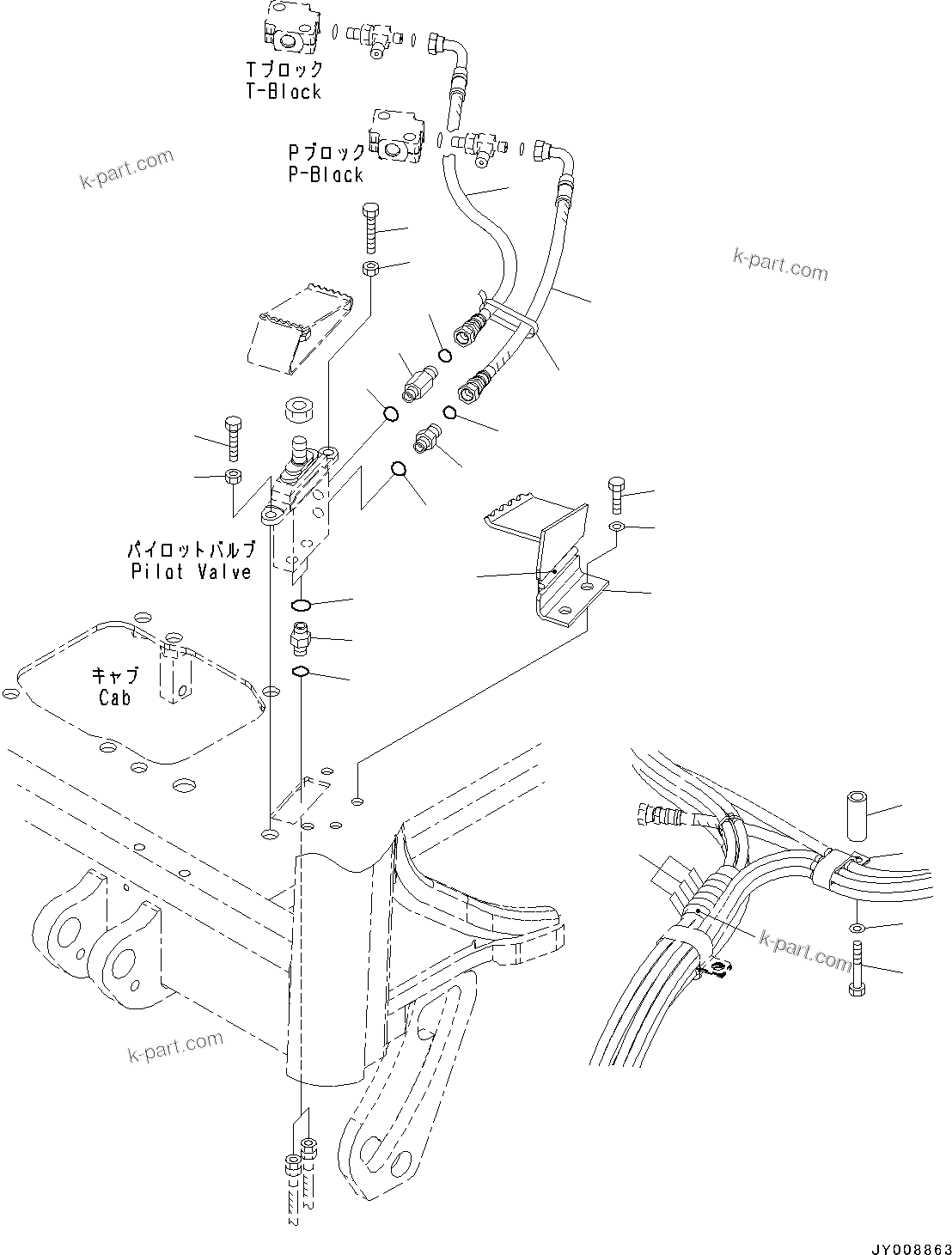 Tブロック
T-Block

Pブロック
P-Block

k-part.com

k-part.com

パイロットバルブ
Pilot Valve

キャブ
Cab

k-part.com

k-part.com

JY008863