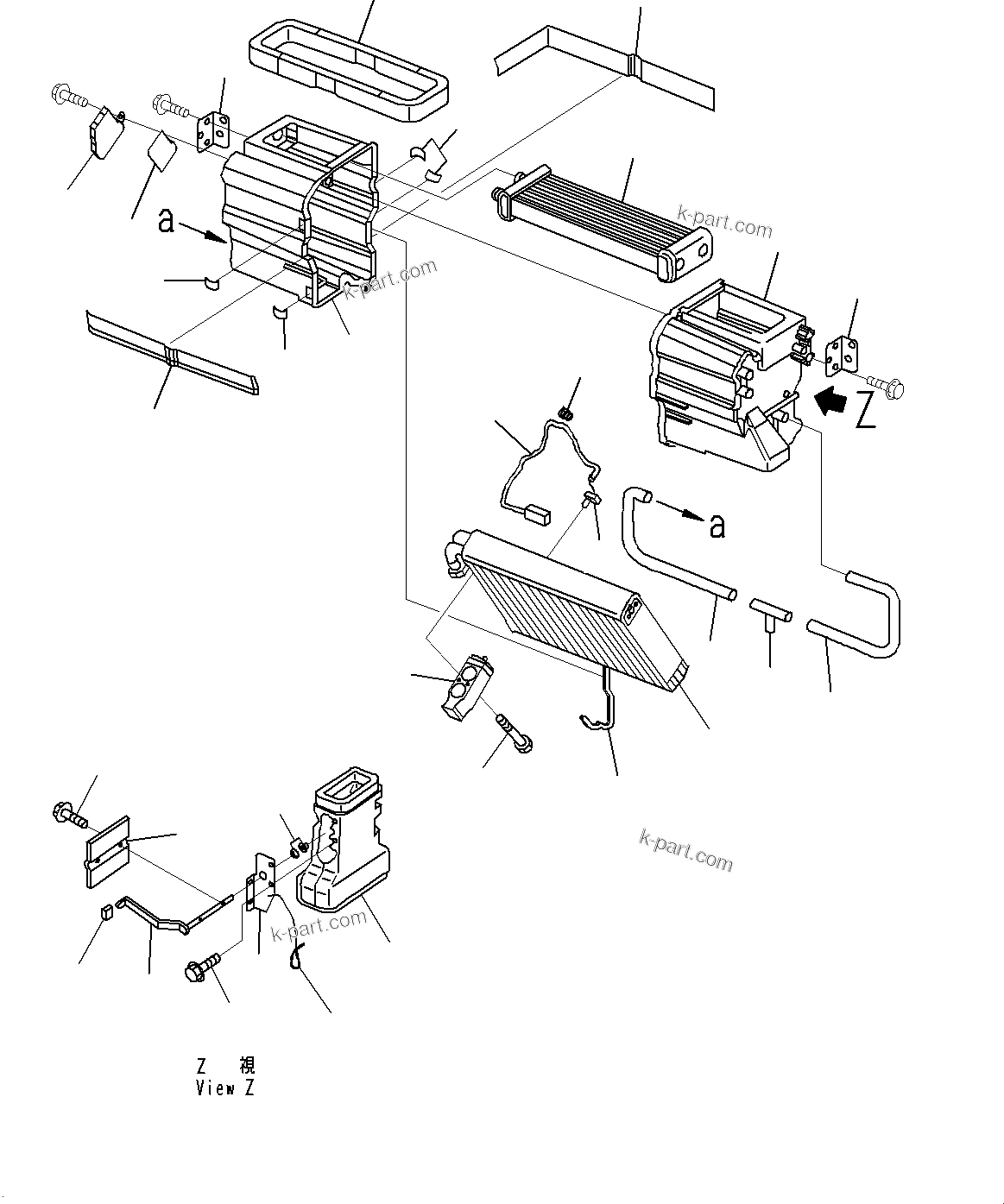 a

k-part.com

k-part.com

Z

a

k-part.com

k-part.com

Z 視
View Z