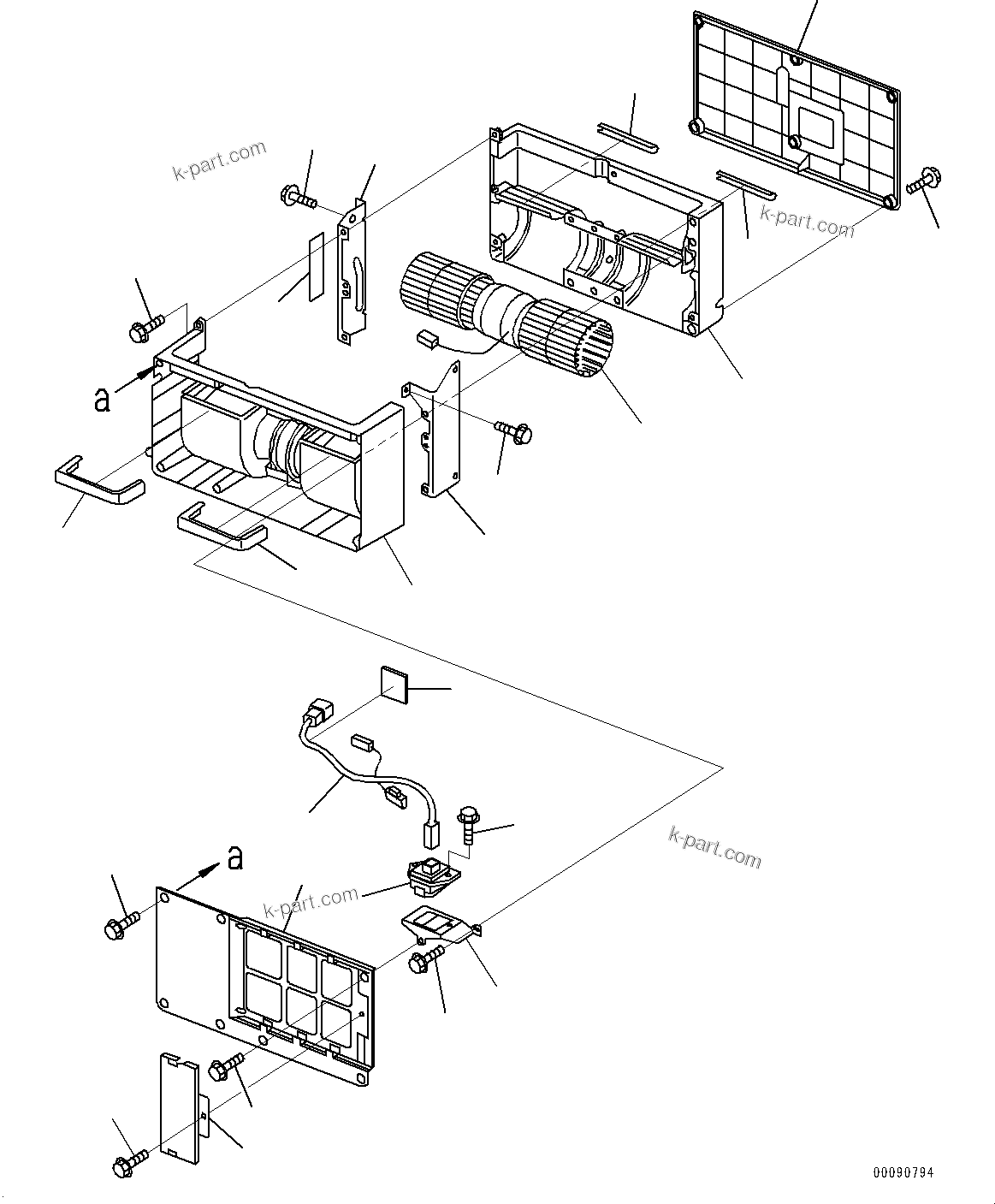 k-part.com

k-part.com

a

k-part.com

a

k-part.com

00090794