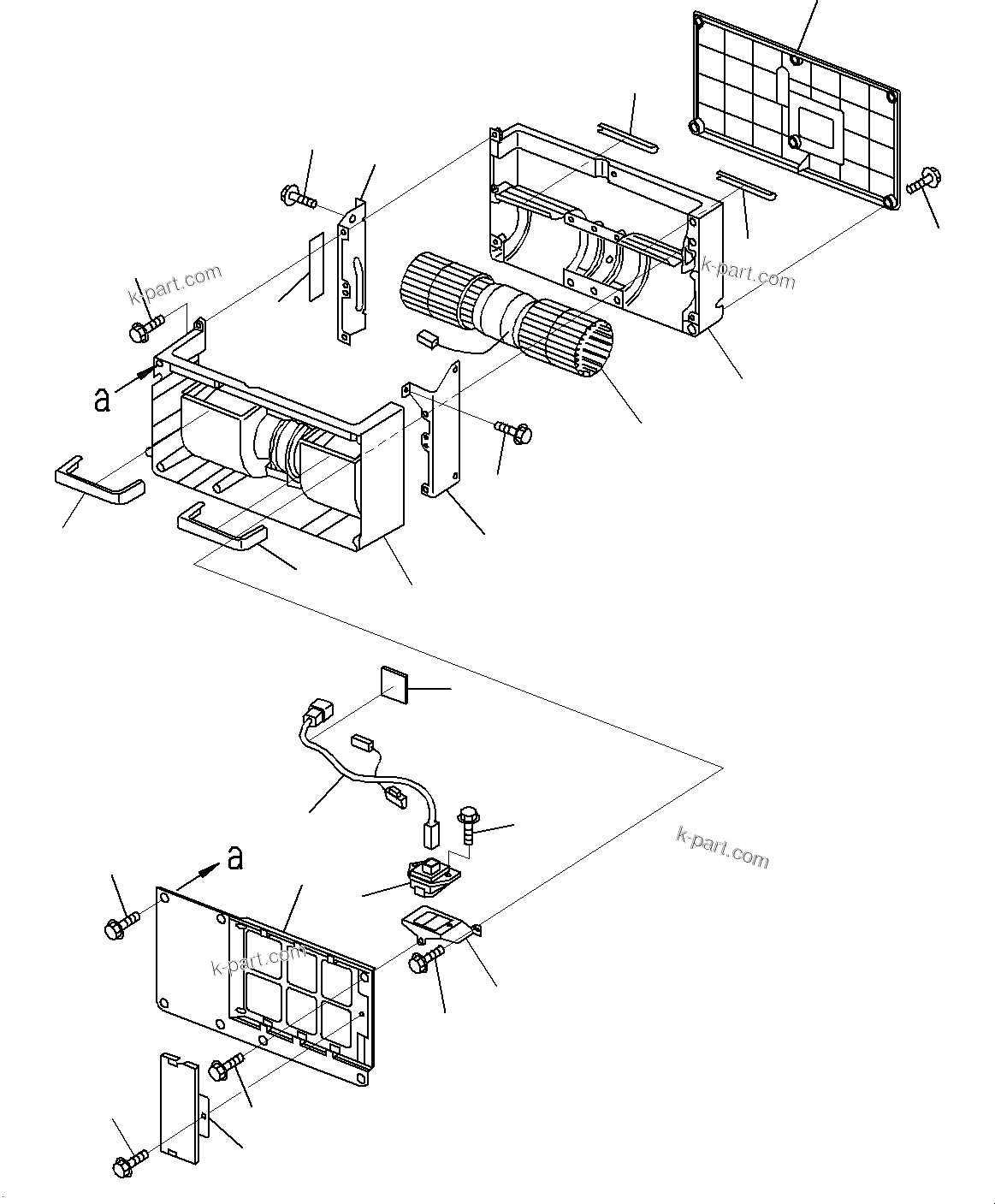 k-part.com
k-part.com
a
k-part.com
a
k-part.com