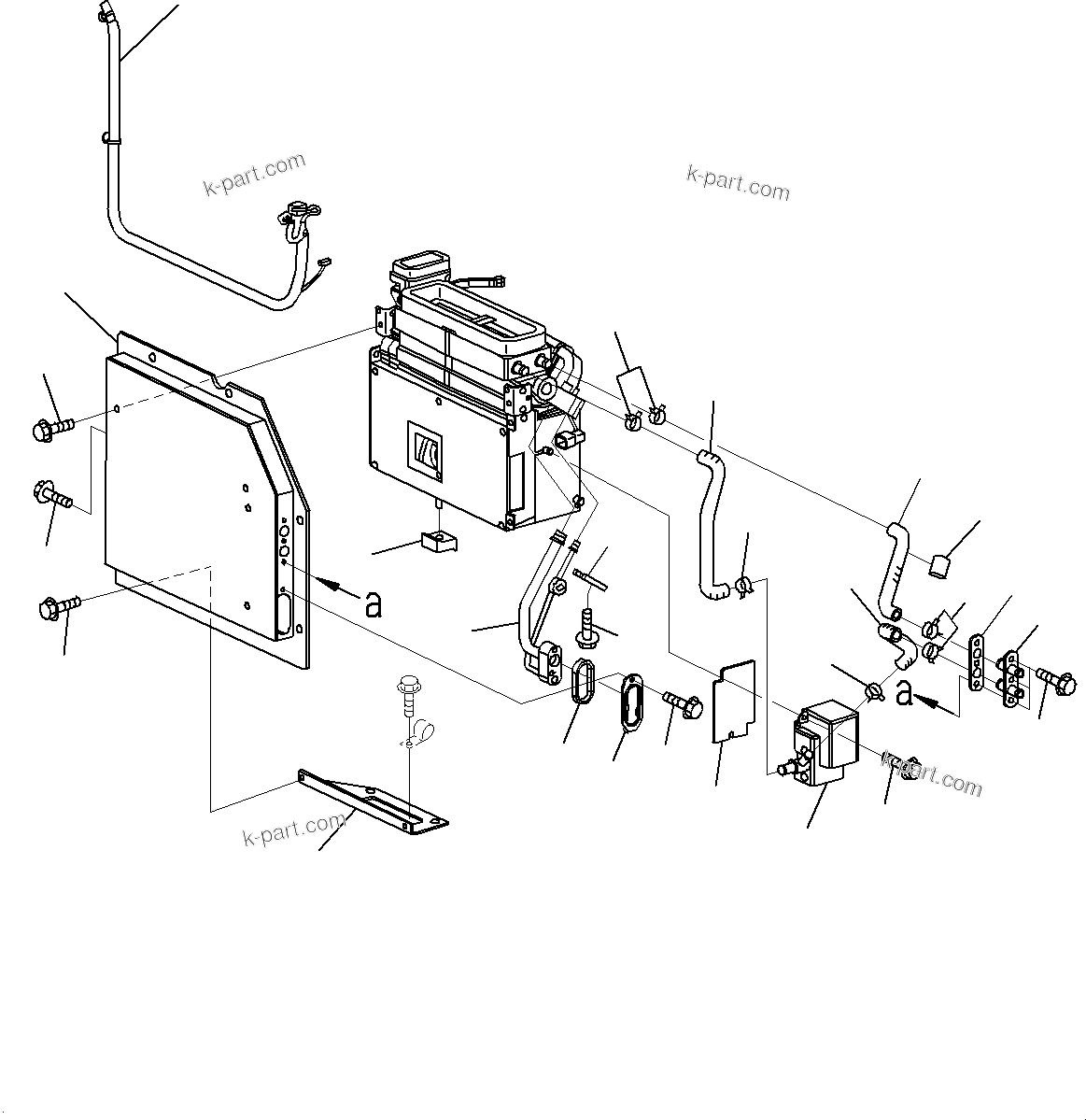 k-part.com

k-part.com

a

a

k-part.com

k-part.com