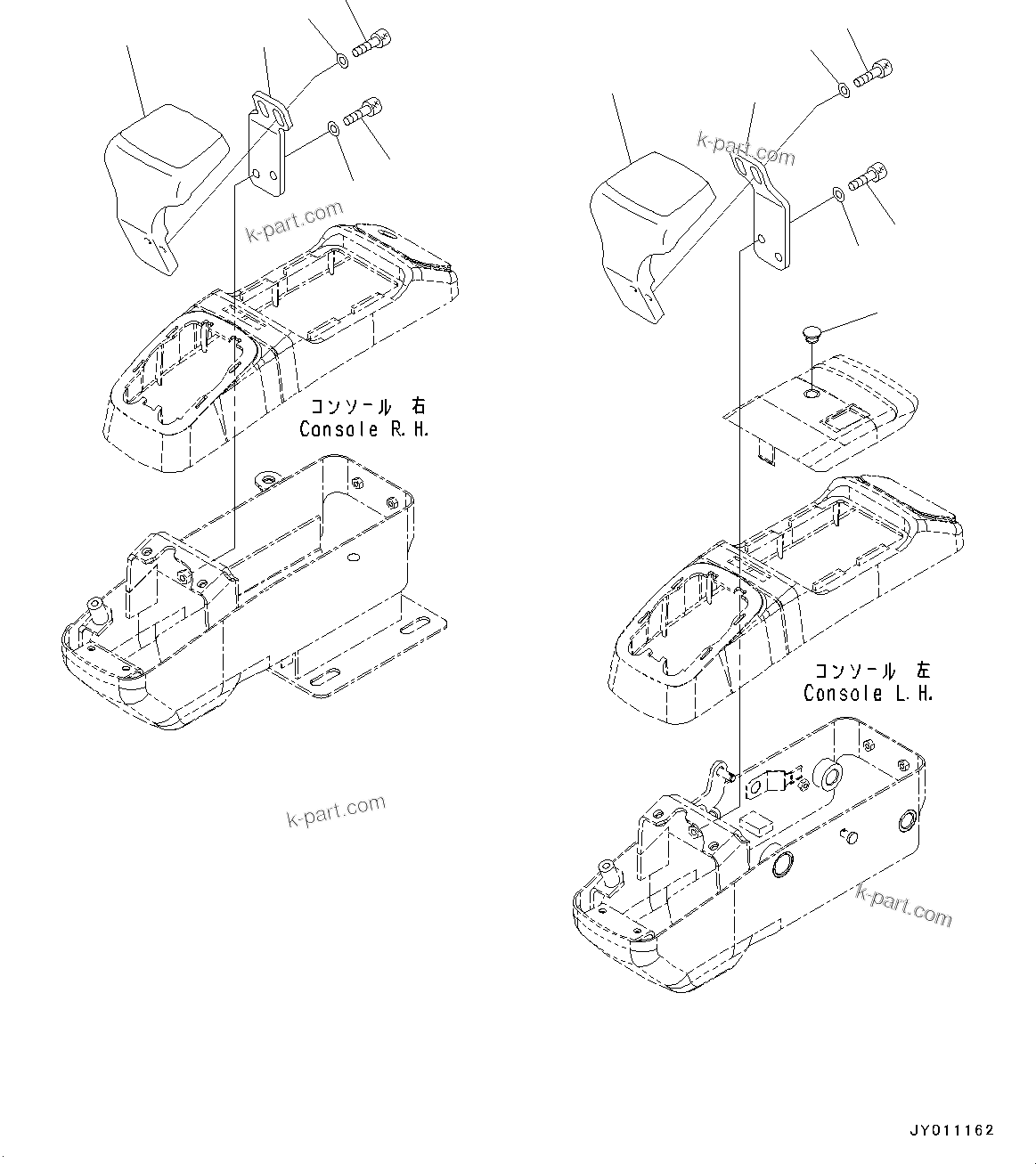 k-part.com

k-part.com

コンソール 右
Console R.H.

コンソール 左
Console L.H.

k-part.com

k-part.com

JY011162