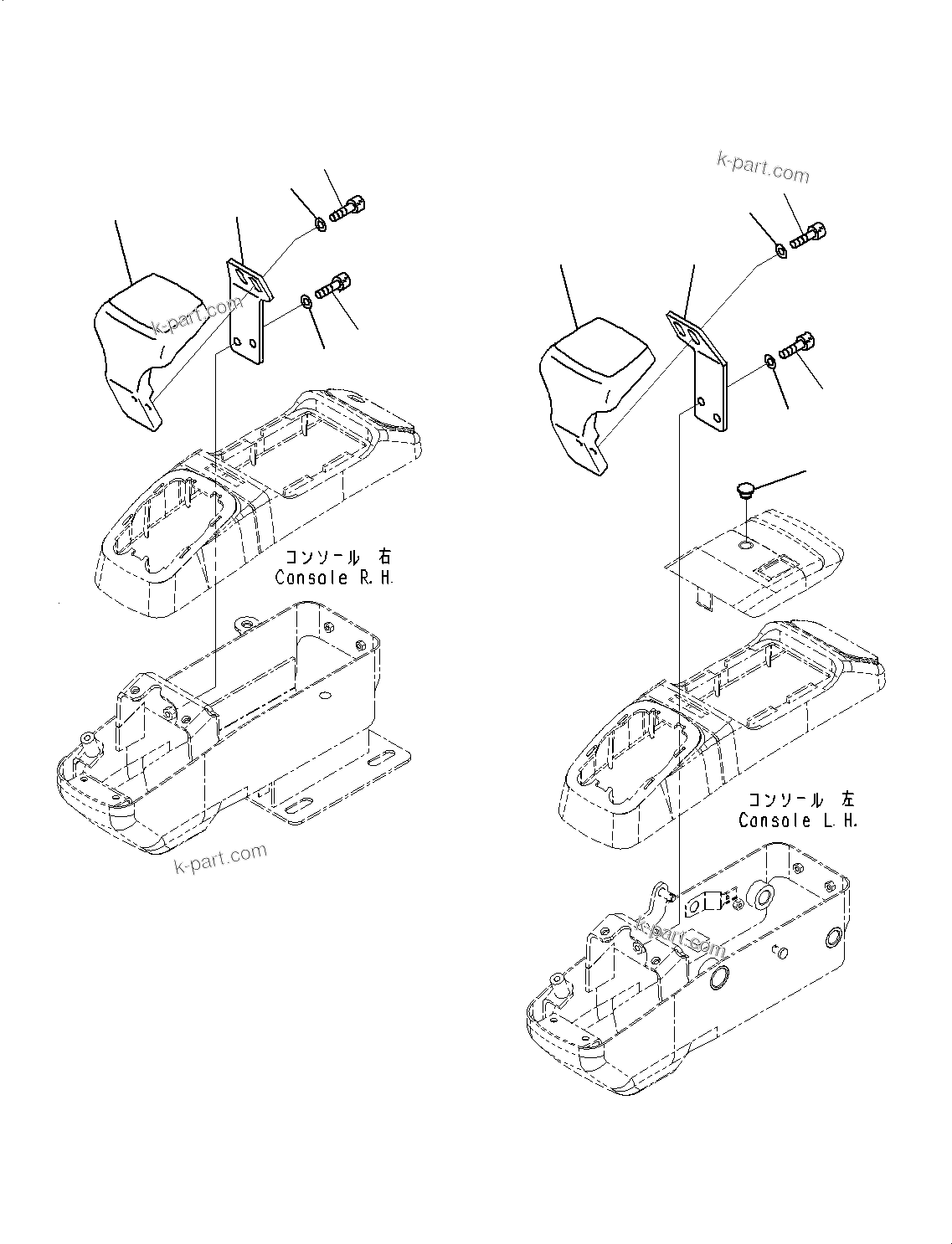 k-part.com

k-part.com

コンソール 右
Console R.H.

k-part.com

コンソール 左
Console L.H.

k-part.com