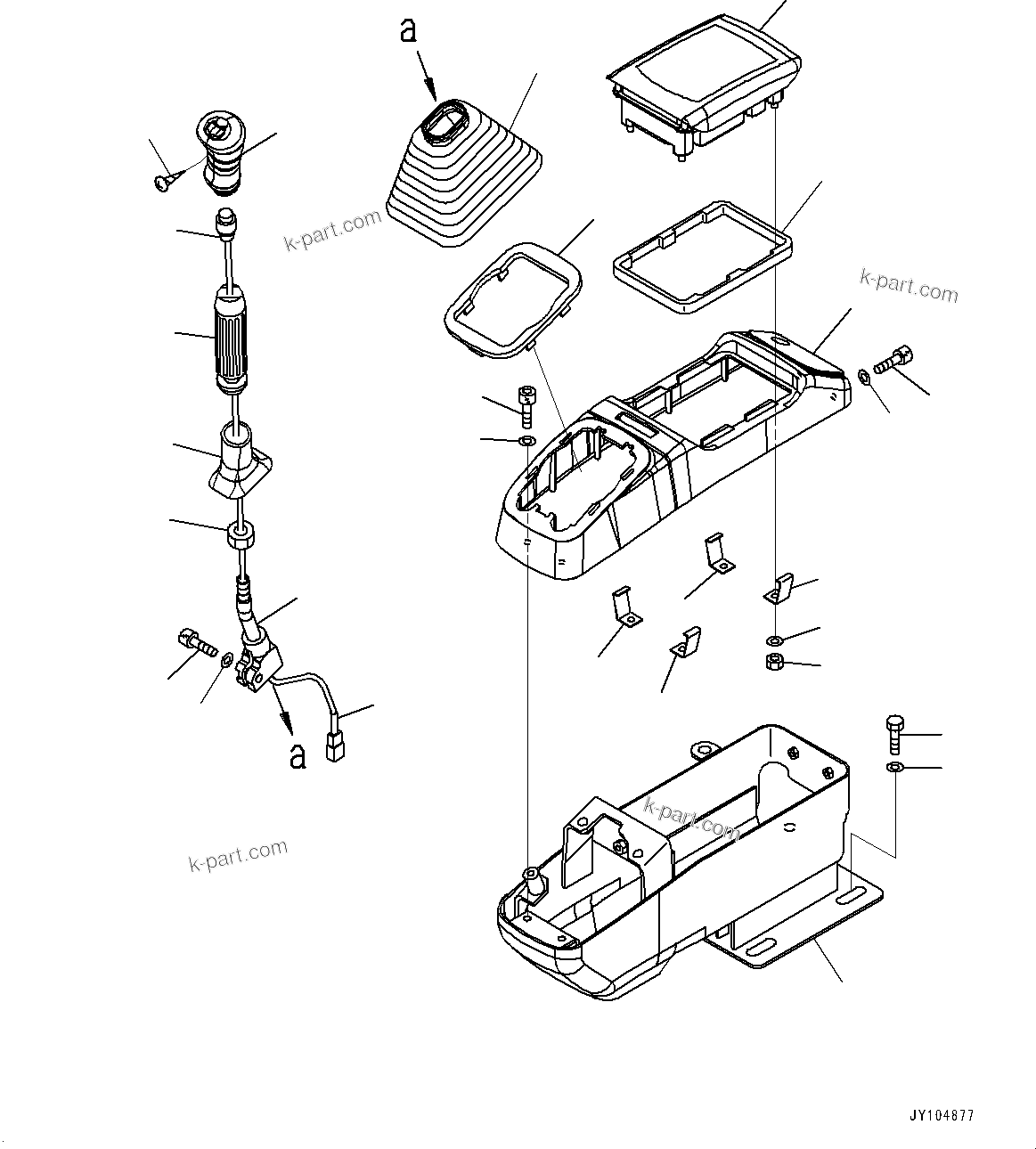 a

k-part.com

k-part.com

a

k-part.com

k-part.com

JY104877