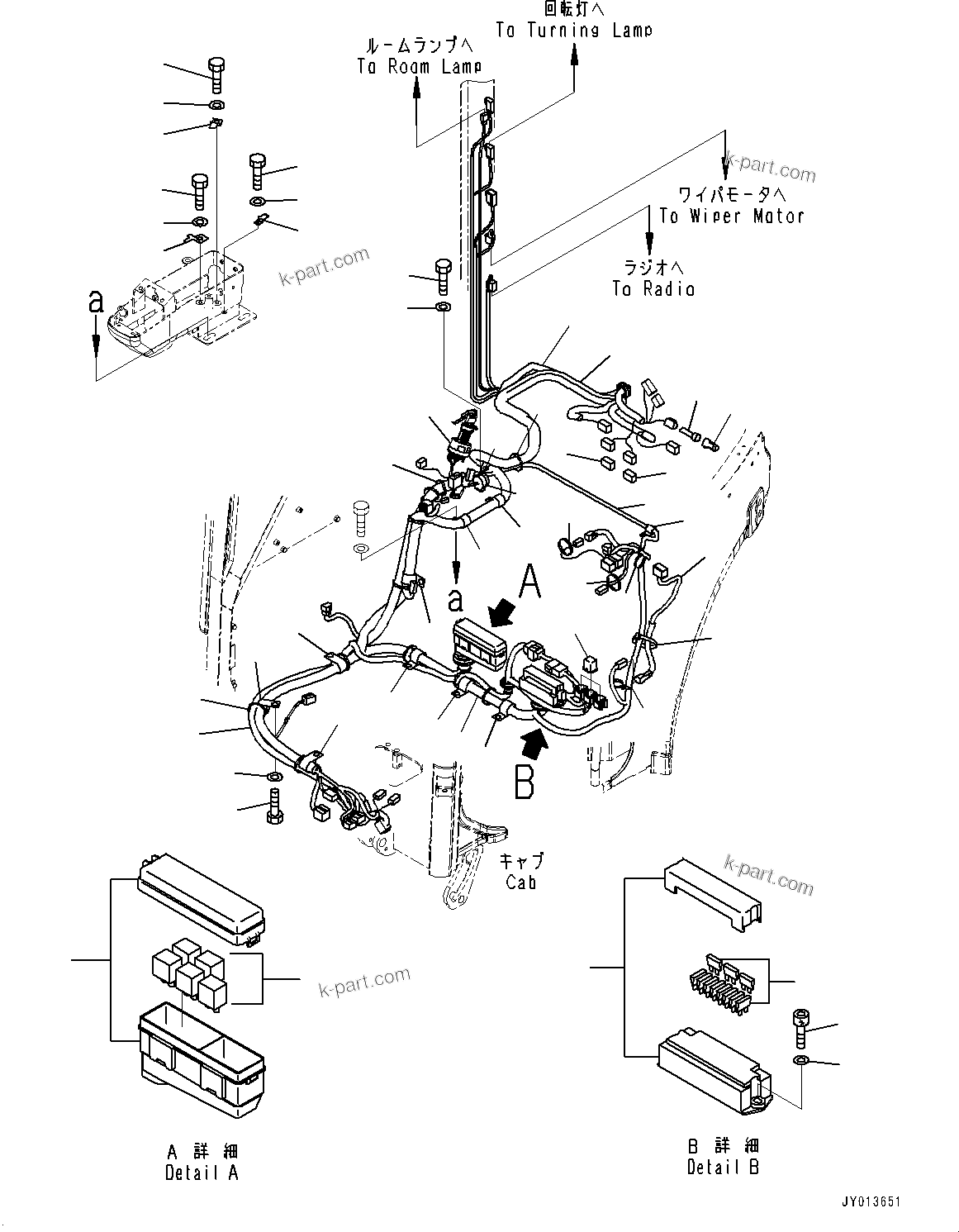 回転灯へ
To Turning Lamp

ルームランプへ
To Room Lamp

k-part.com

ワイパモータへ
To Wiper Motor

ラジオへ
To Radio

k-part.com

a

a

A

B

キャブ
Cab

k-part.com

k-part.com

A 詳 細
Detail A

B 詳 細
Detail B

JY013651