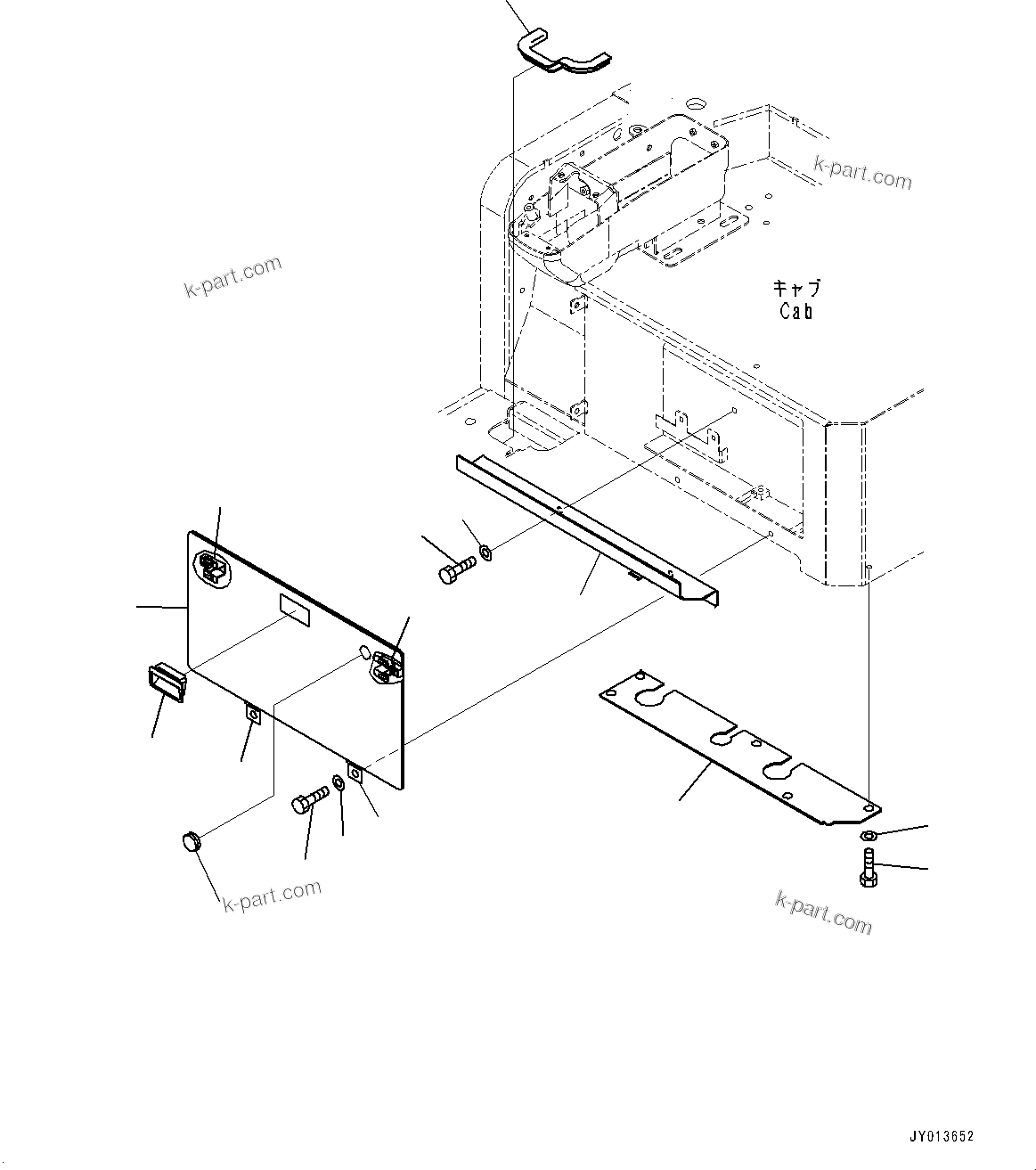 k-part.com

k-part.com

キャブ
Cab

k-part.com

k-part.com

JY013652