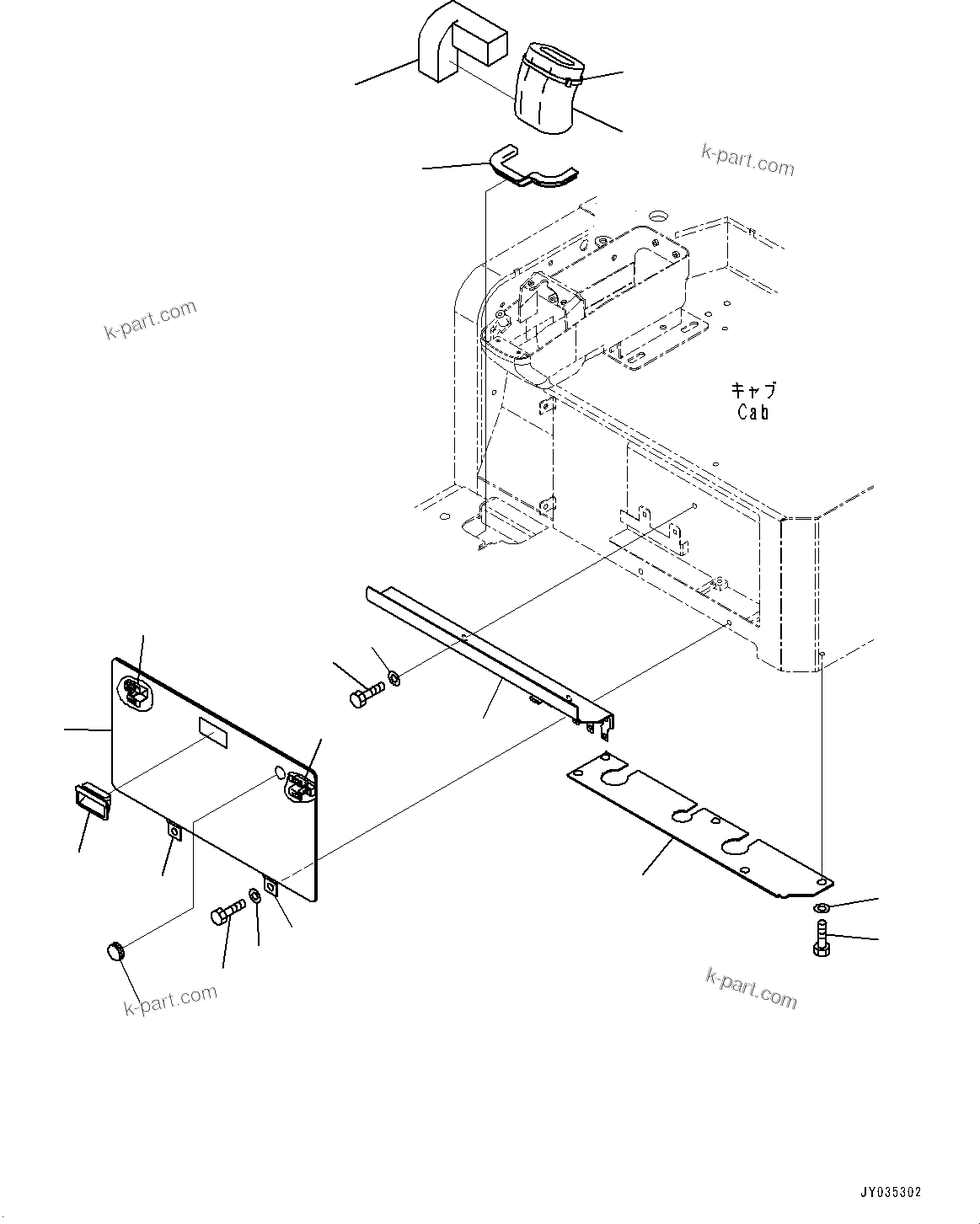 k-part.com

k-part.com

キャブ
Cab

k-part.com

k-part.com

JY035302