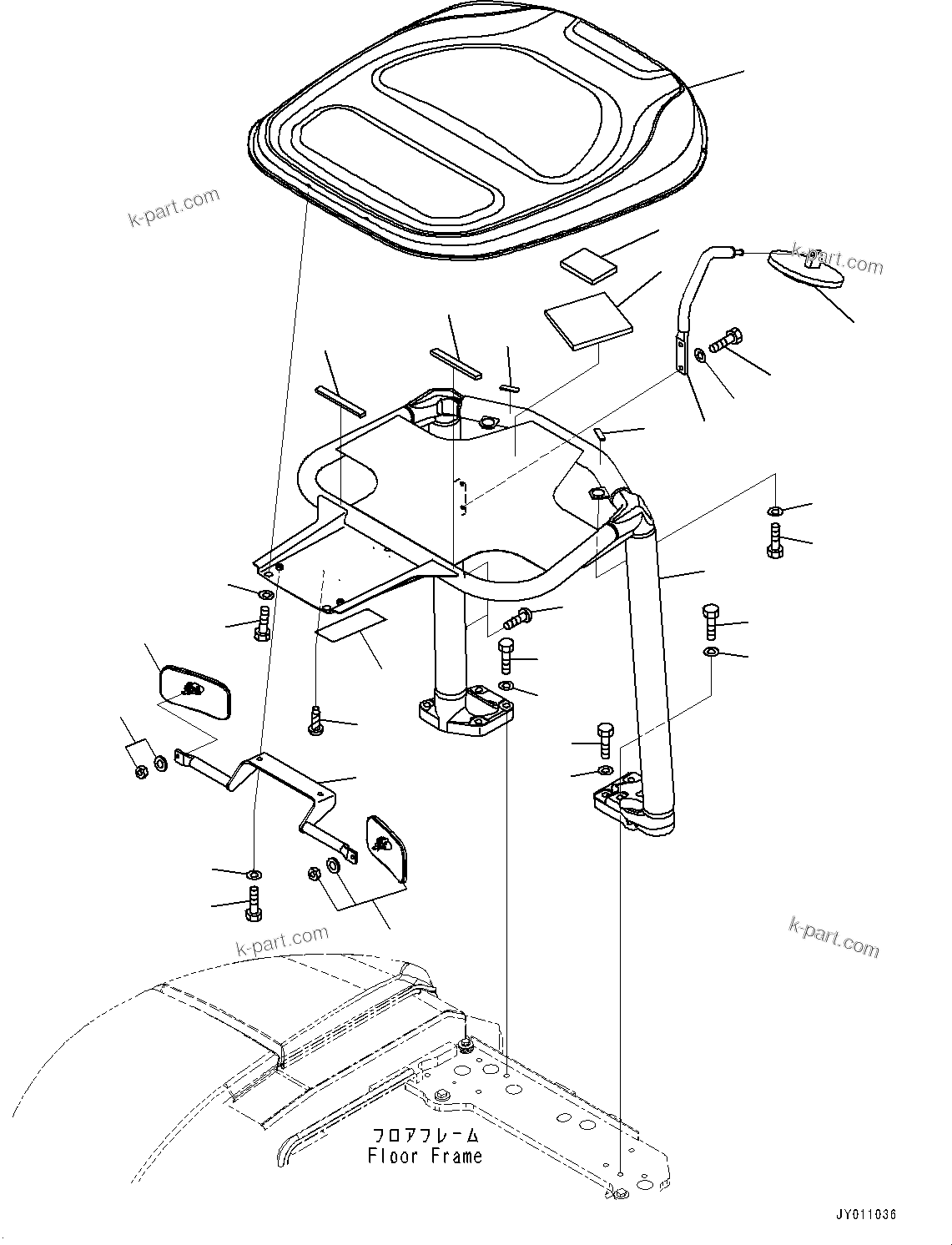 k-part.com

k-part.com

k-part.com

k-part.com

フロアフレーム
Floor Frame

JY011036