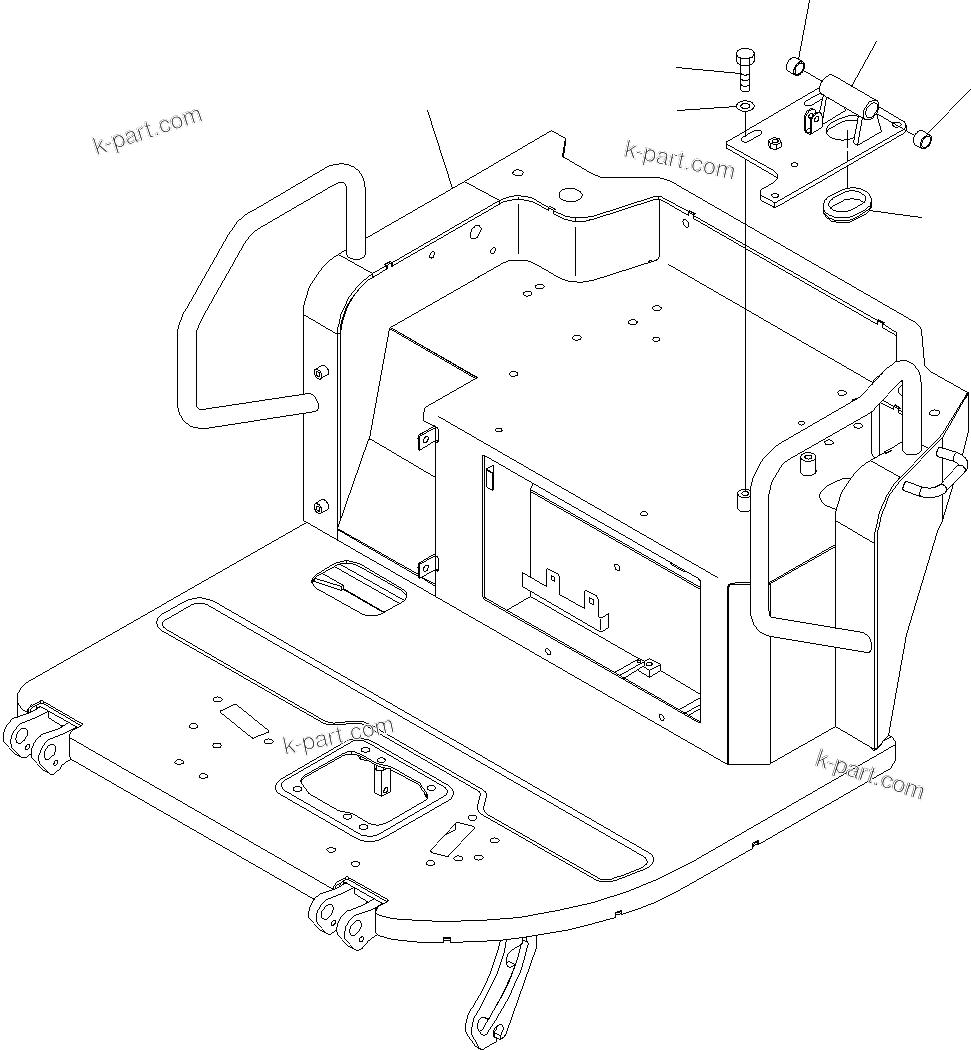 k-part.com
k-part.com
k-part.com
k-part.com