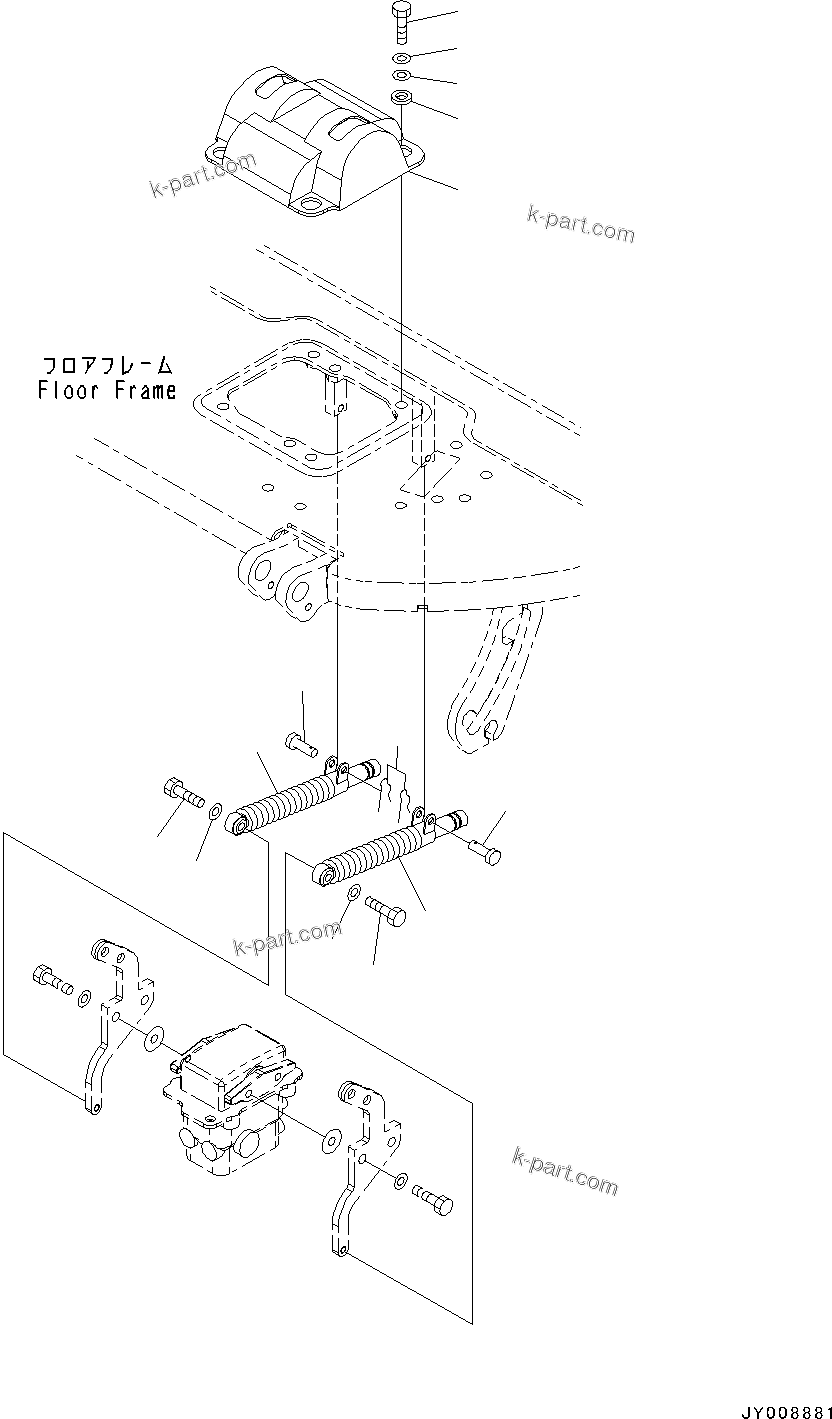 k-part.com

k-part.com

フロアフレーム
Floor Frame

k-part.com

k-part.com

JY008881