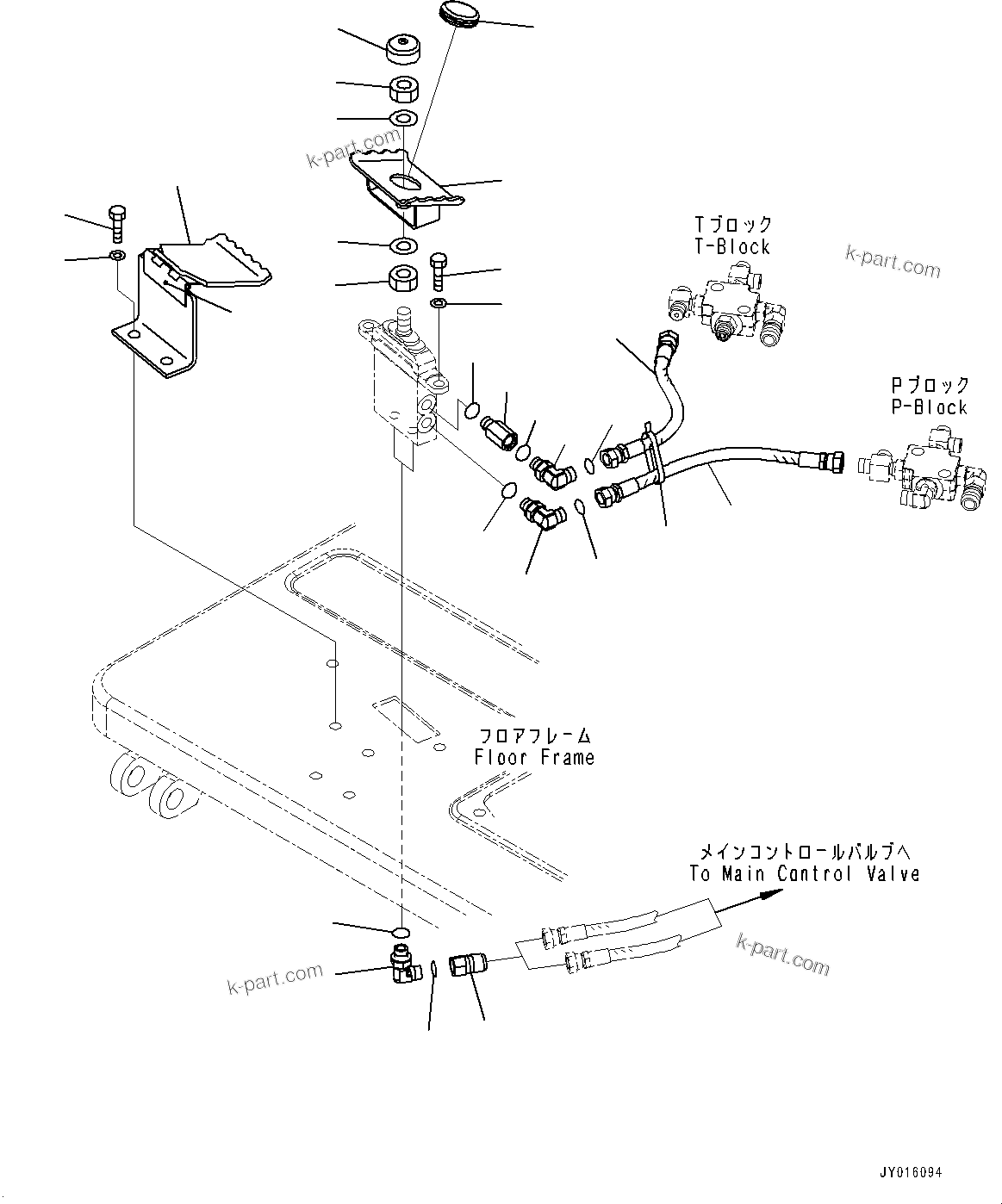 k-part.com

Tブロック
T-Block

k-part.com

Pブロック
P-Block

フロアフレーム
Floor Frame

メインコントロールバルブへ
To Main Control Valve

k-part.com

k-part.com

JY016094