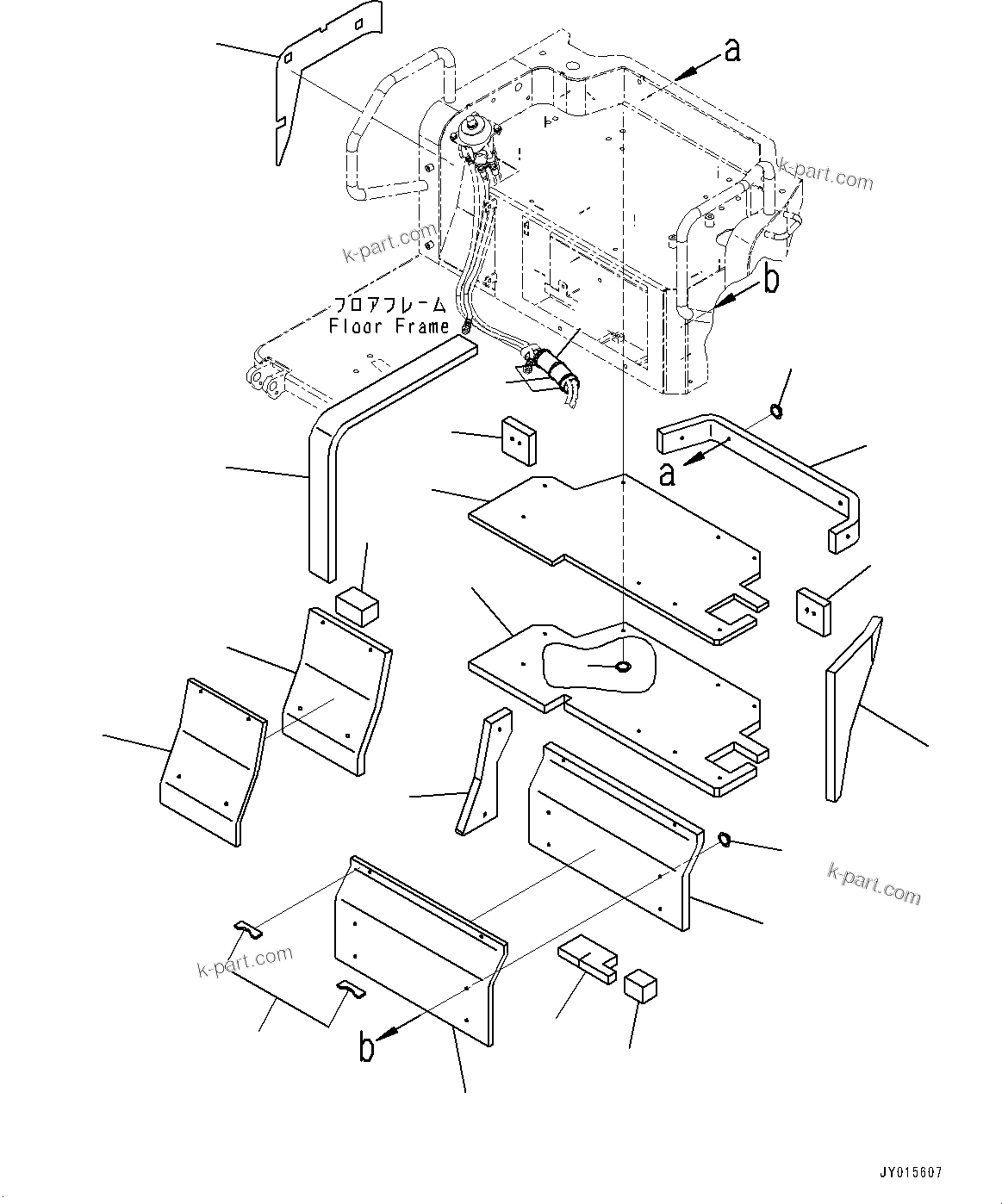 a

k-part.com

k-part.com

b

フロアフレーム
Floor Frame

a

k-part.com

k-part.com

b

JY015607