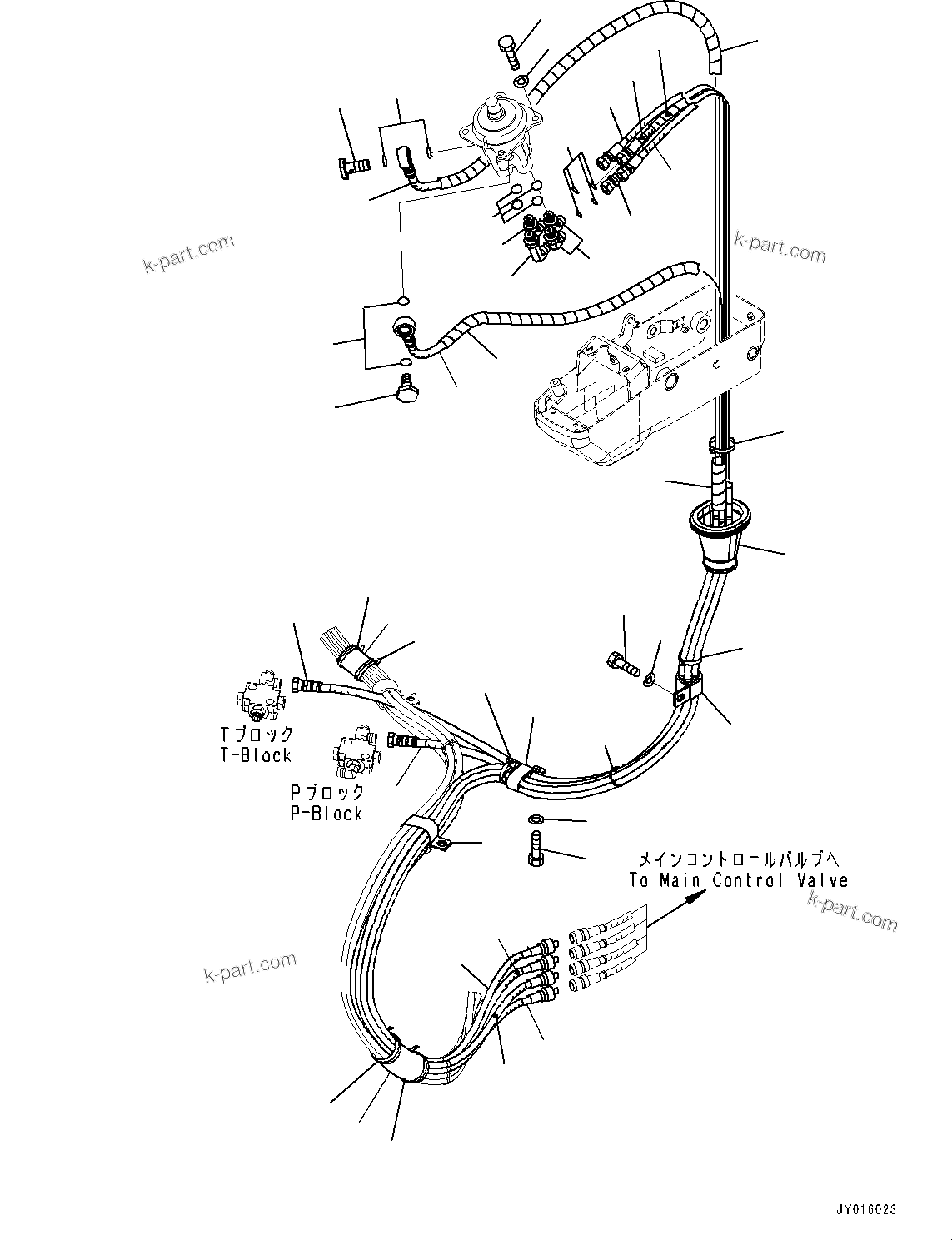 k-part.com

k-part.com

Tブロック
T-Block

Pブロック
P-Block

メインコントロールバルブへ
To Main Control Valve

k-part.com

k-part.com

JY016023