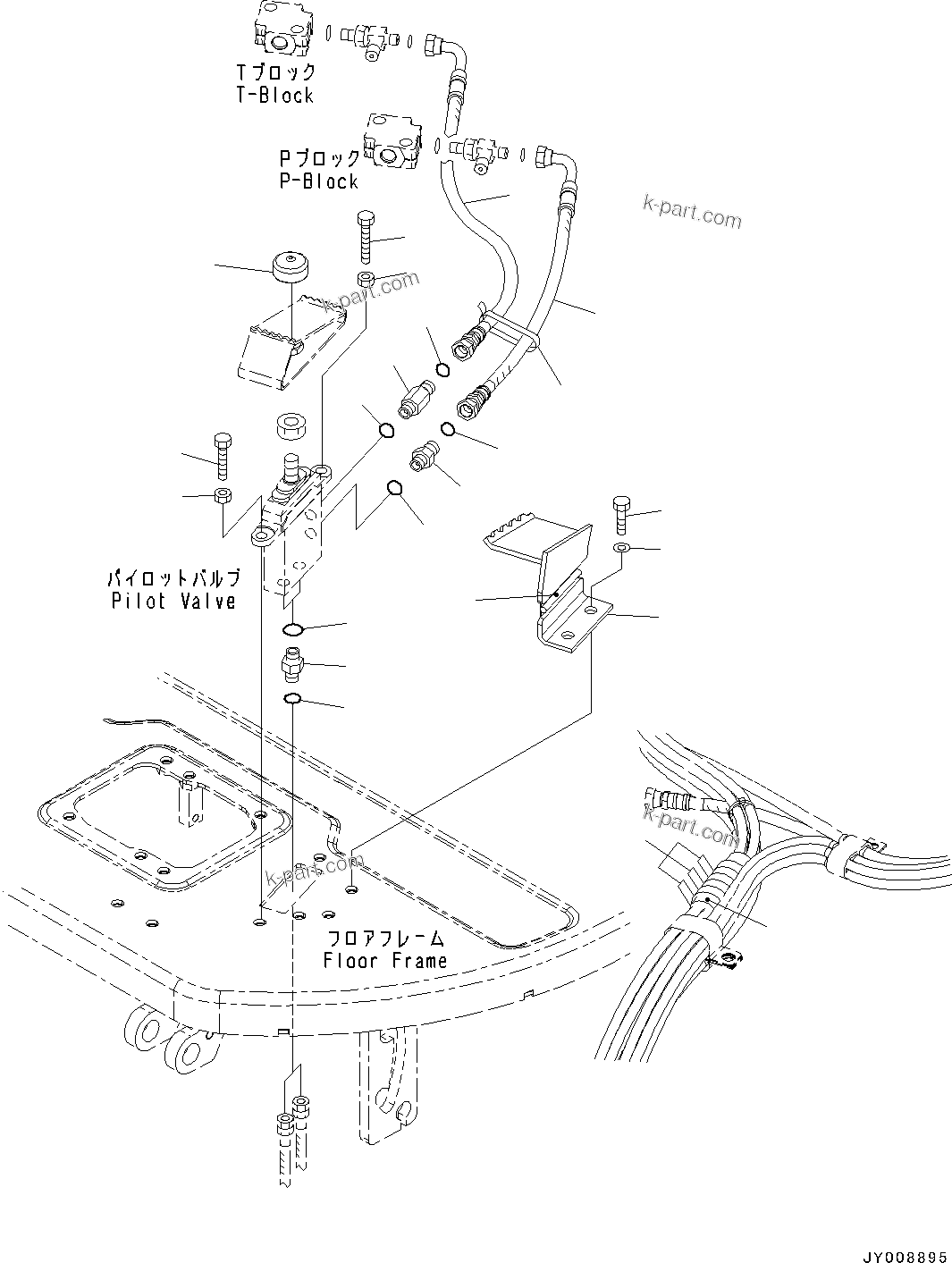 Tブロック
T-Block

Pブロック
P-Block

k-part.com

k-part.com

パイロットバルブ
Pilot Valve

k-part.com

k-part.com

フロアフレーム
Floor Frame

JY008895