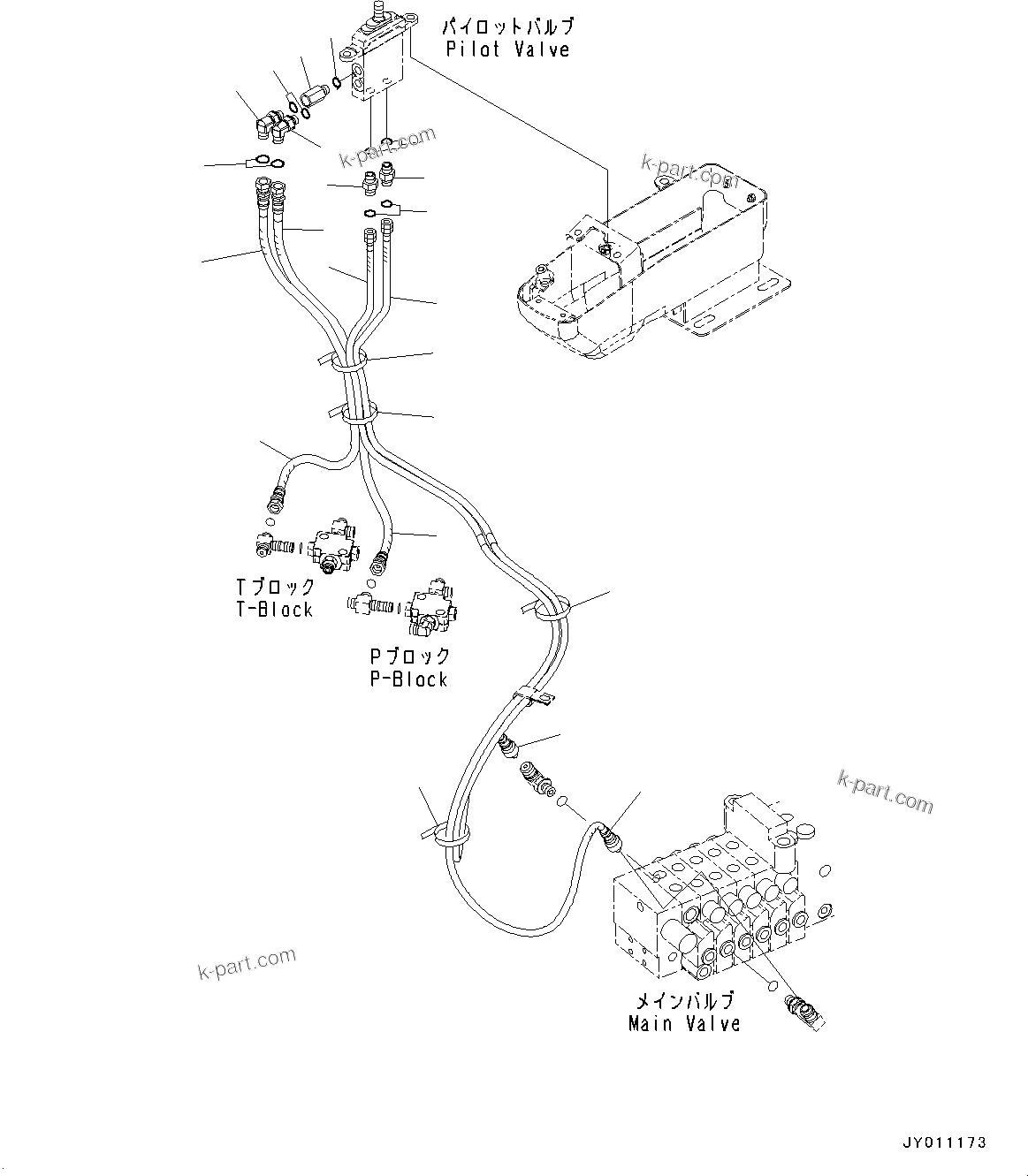 パイロットバルブ
Pilot Valve

k-part.com

k-part.com

Tブロック
T-Block

Pブロック
P-Block

k-part.com

k-part.com

メインバルブ
Main Valve

JY011173