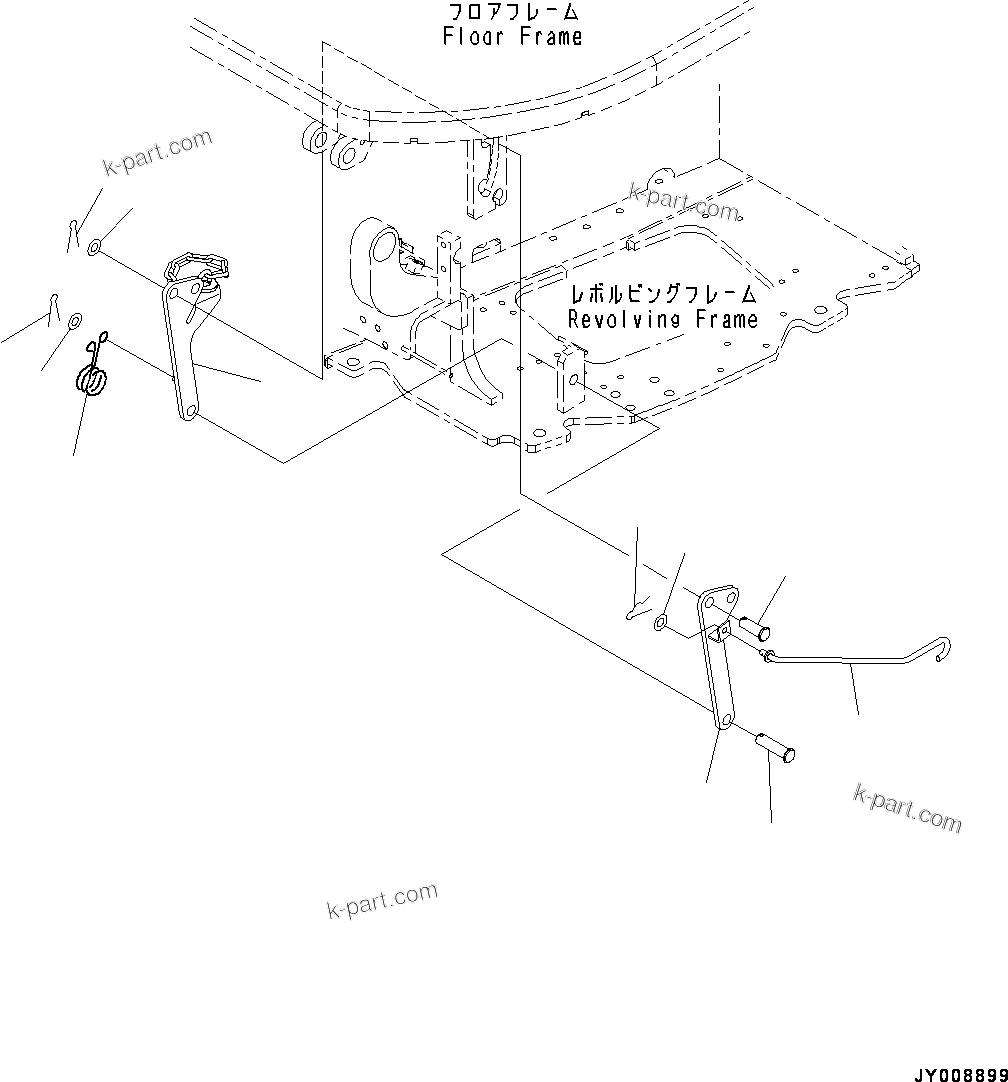 フロアフレーム
Floor Frame

k-part.com

k-part.com

レボルビングフレーム
Revolving Frame

k-part.com

k-part.com

JY008899