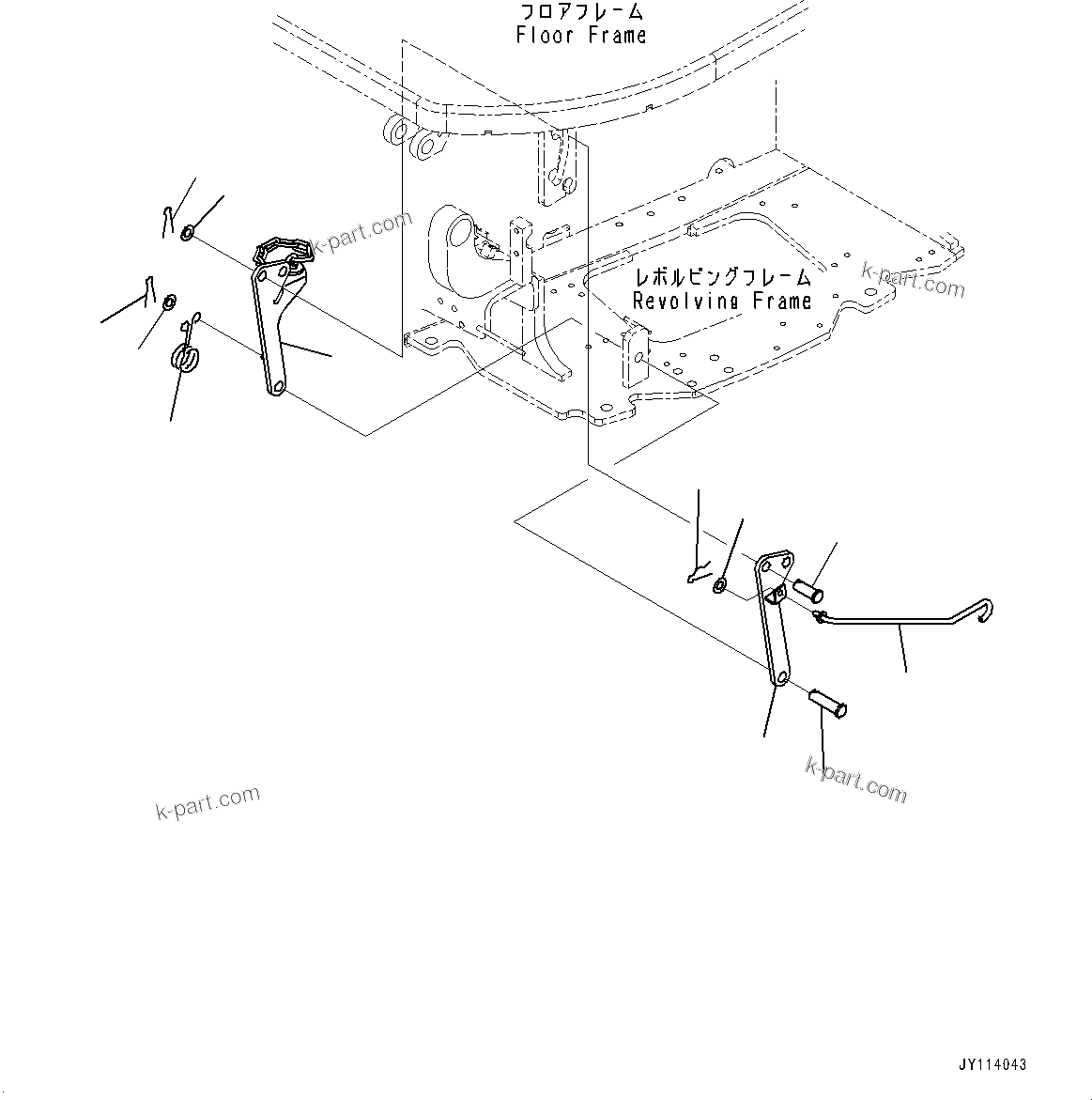 フロアフレーム
Floor Frame

k-part.com

レボルビングフレーム
Revolving Frame

k-part.com

k-part.com

k-part.com

JY114043