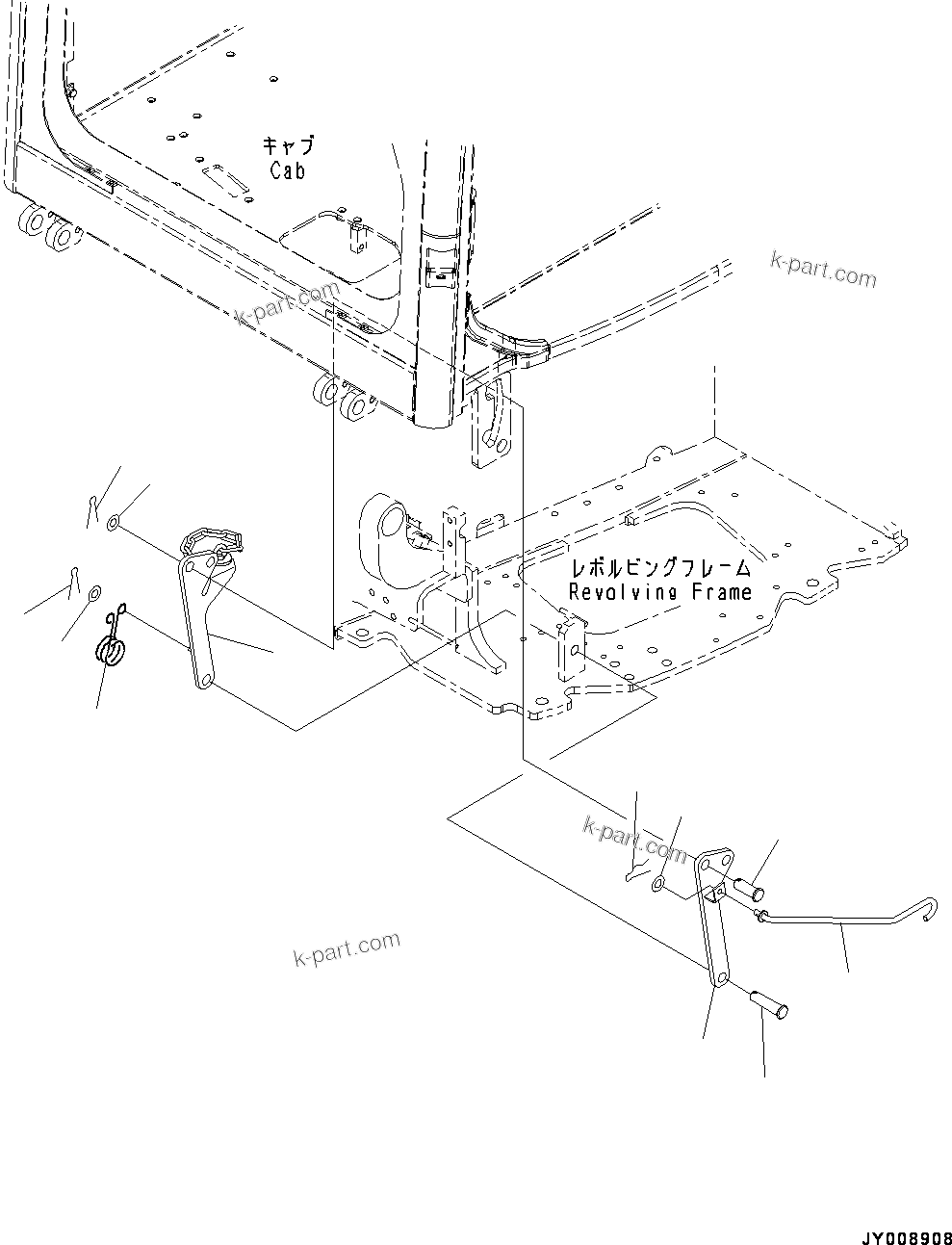 キャブ
Cab

k-part.com

k-part.com

レボルビングフレーム
Revolving Frame

k-part.com

k-part.com

JY008908