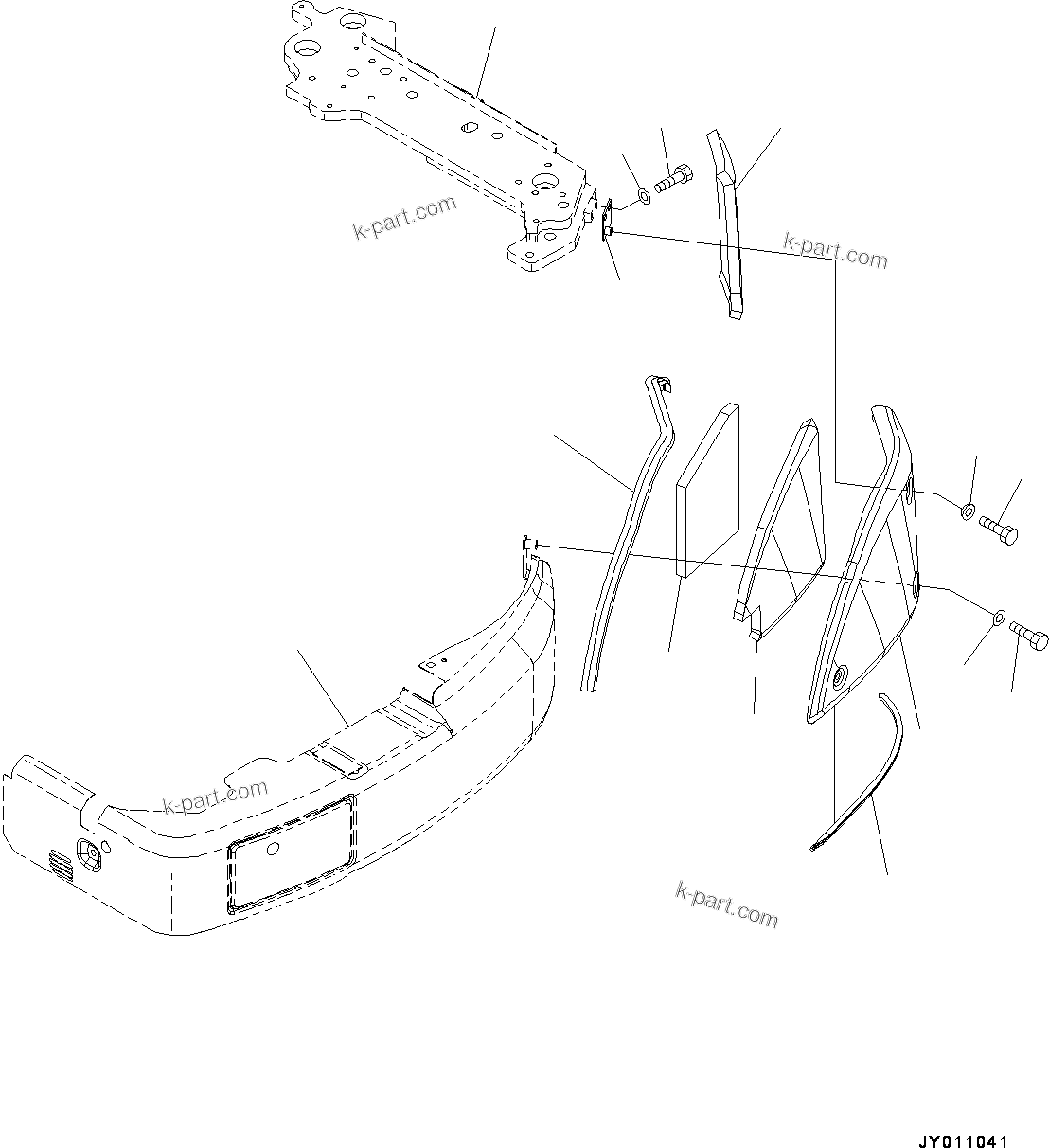 k-part.com

k-part.com

k-part.com

k-part.com

JY011041