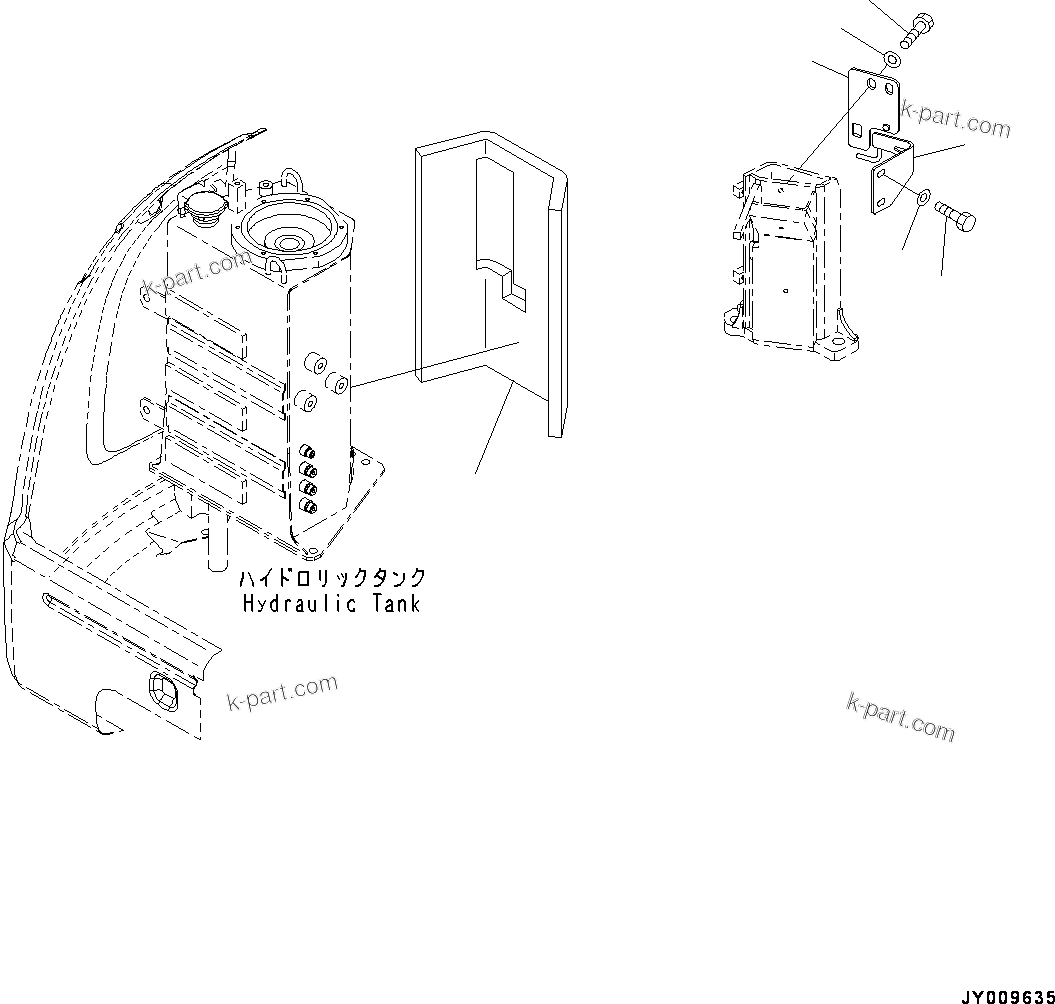 k-part.com

k-part.com

ハイドロリックタンク
Hydraulic Tank

k-part.com

k-part.com

JY009635