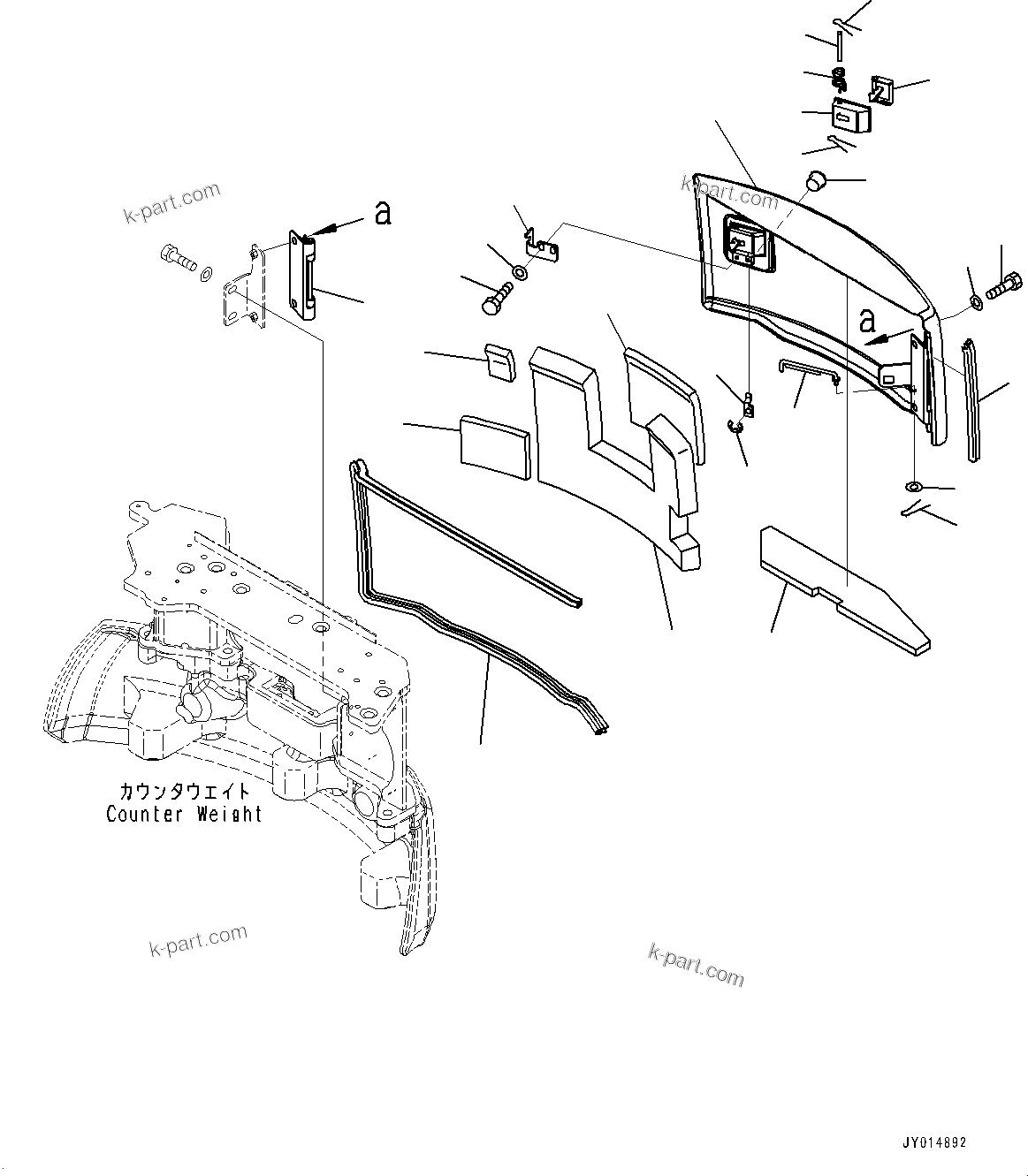 k-part.com

a

k-part.com

a

カウンタウエイト
Counter Weight

k-part.com

k-part.com

JY014892