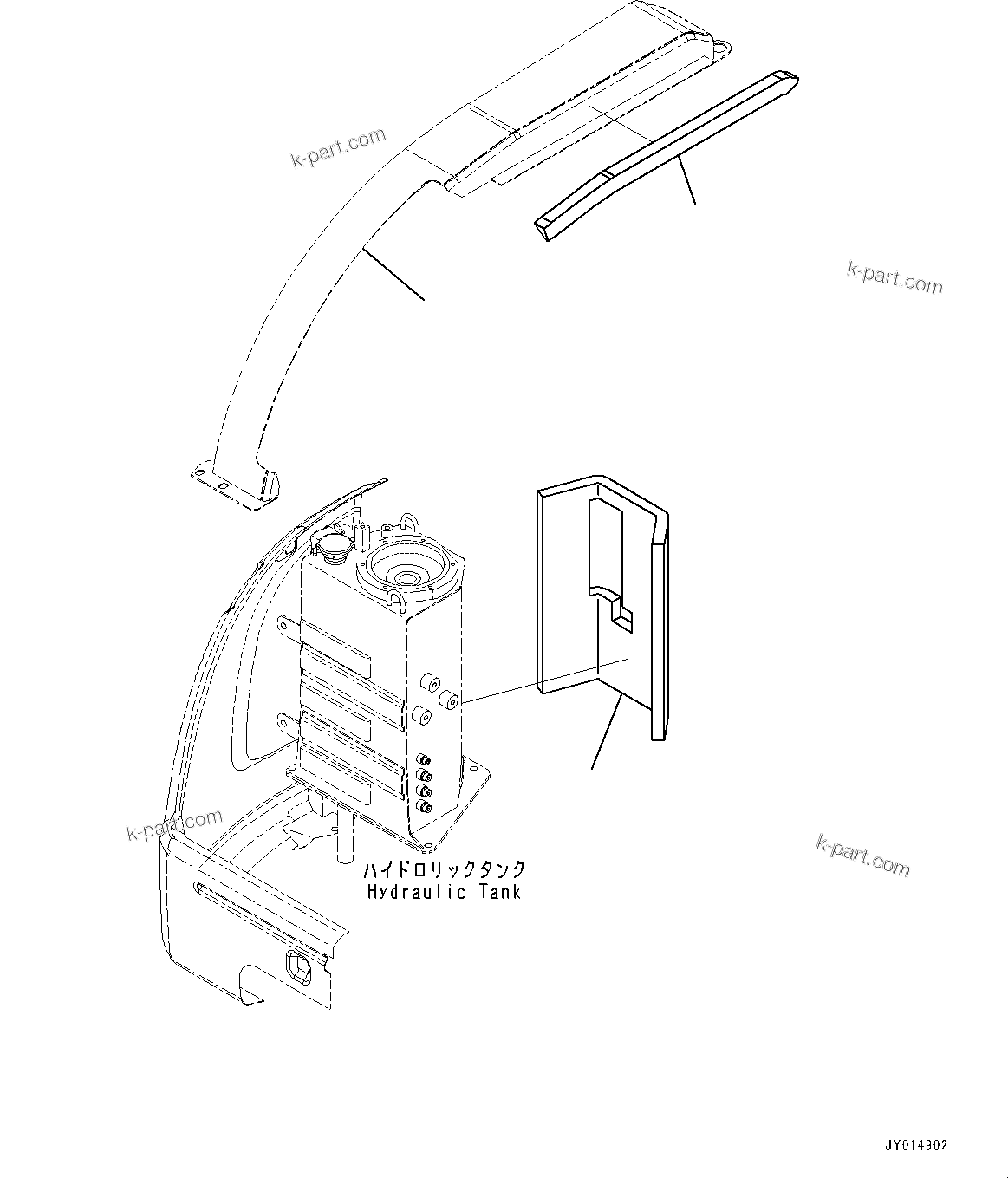 k-part.com

k-part.com

k-part.com

k-part.com

ハイドロリックタンク
Hydraulic Tank

JY014902