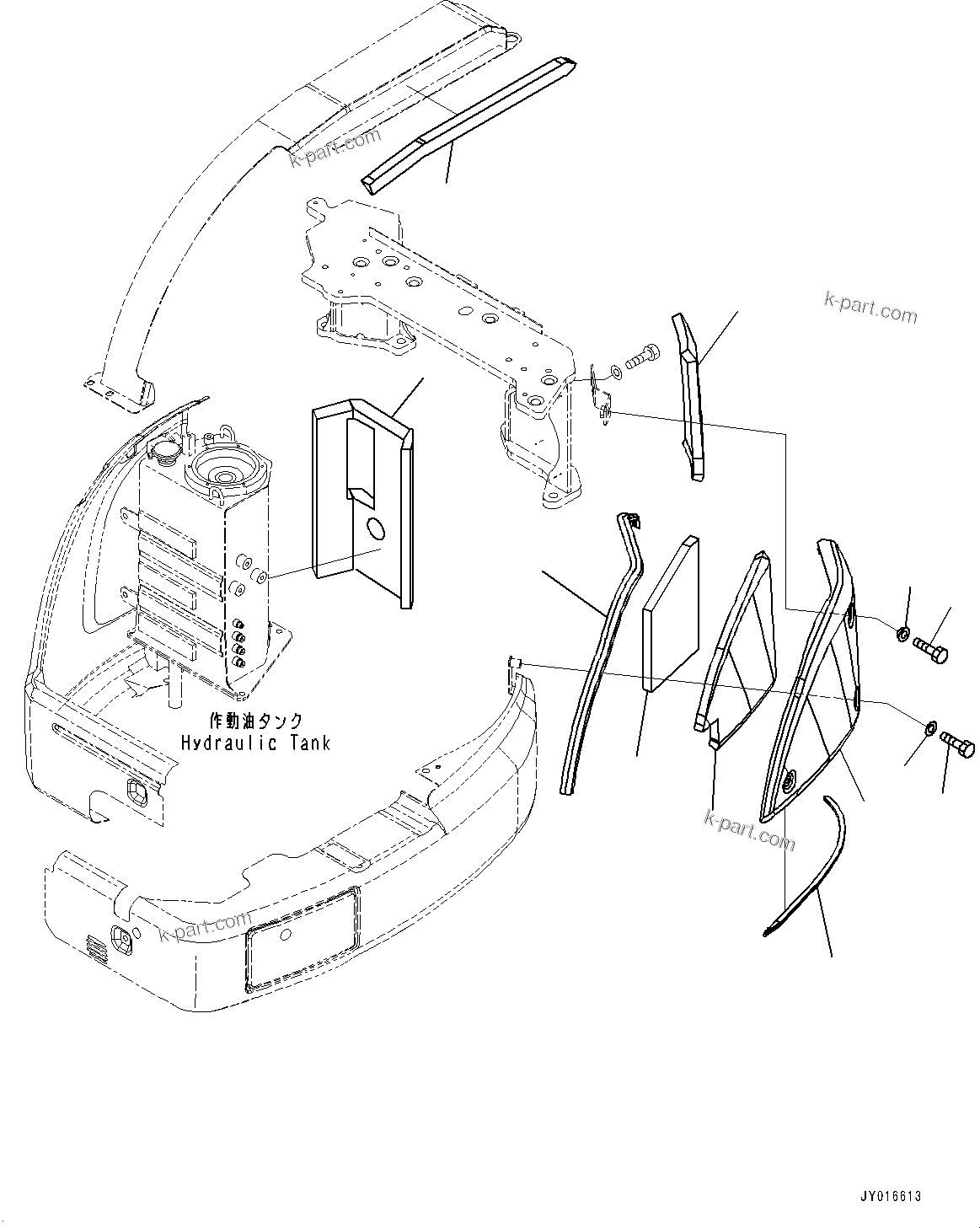 k-part.com

k-part.com

作動油タンク
Hydraulic Tank

k-part.com

k-part.com

JY016613