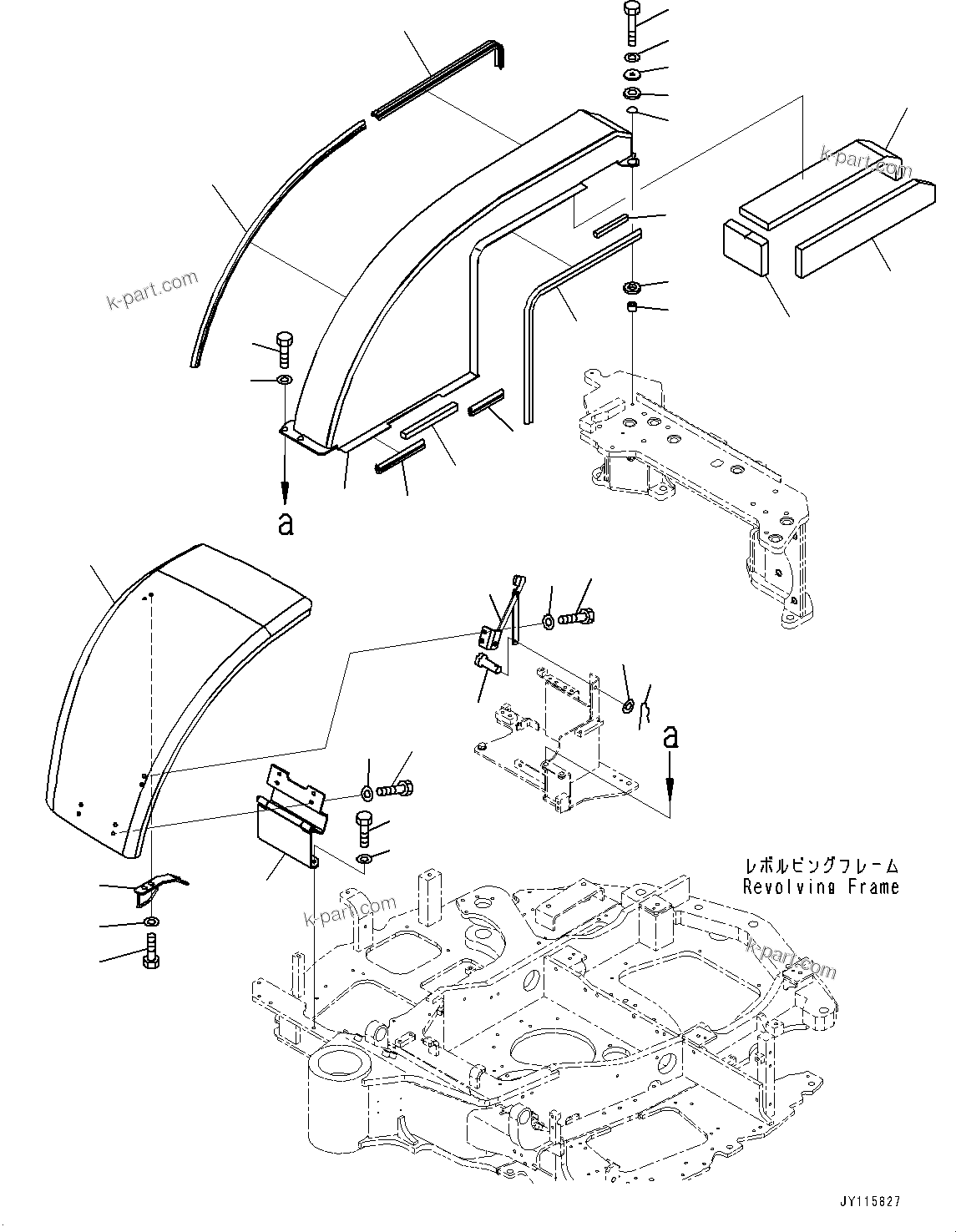 k-part.com

k-part.com

a

a

レボルビングフレーム
Revolving Frame

k-part.com

k-part.com

JY115827