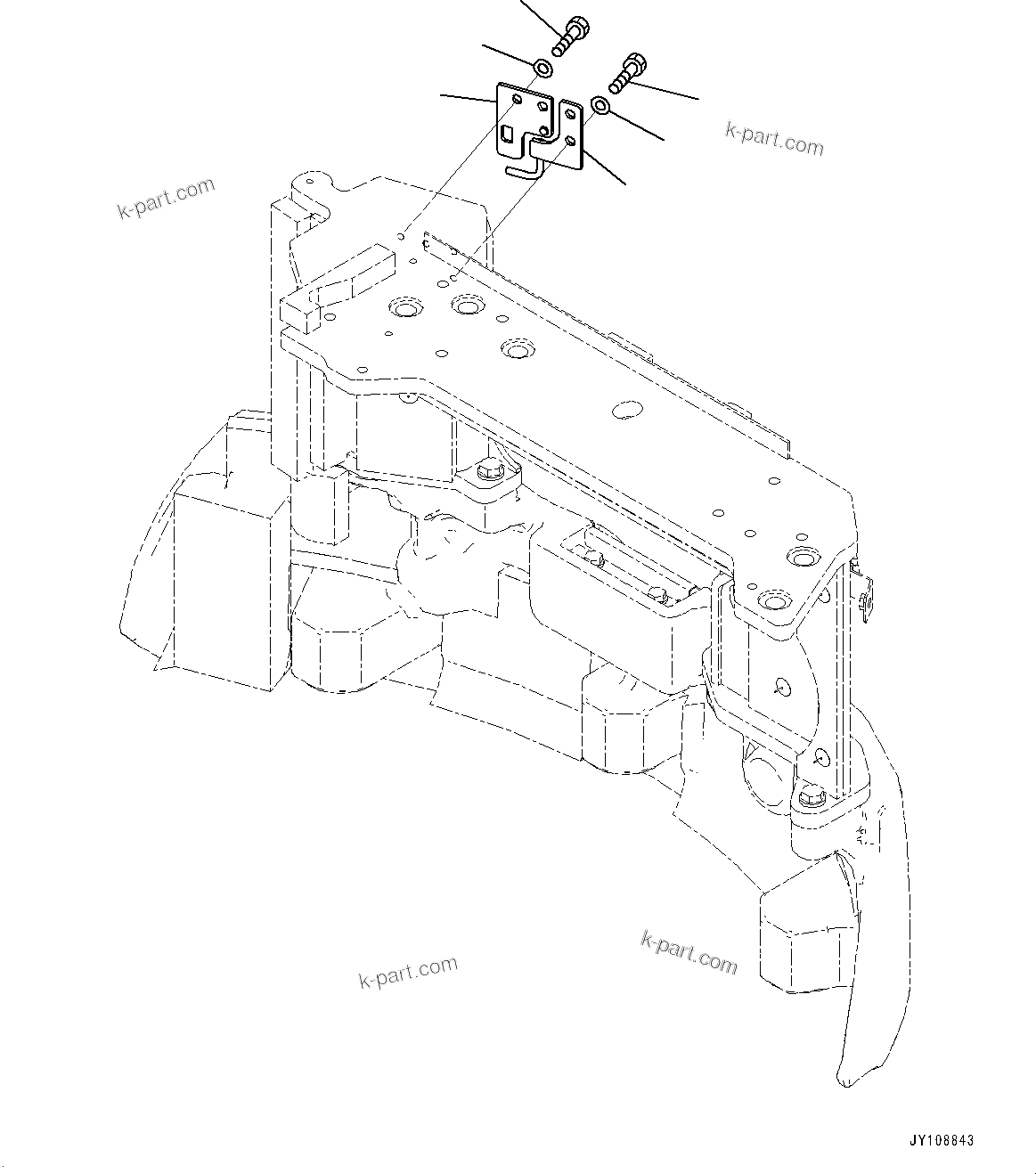 k-part.com

k-part.com

k-part.com

k-part.com

JY108843