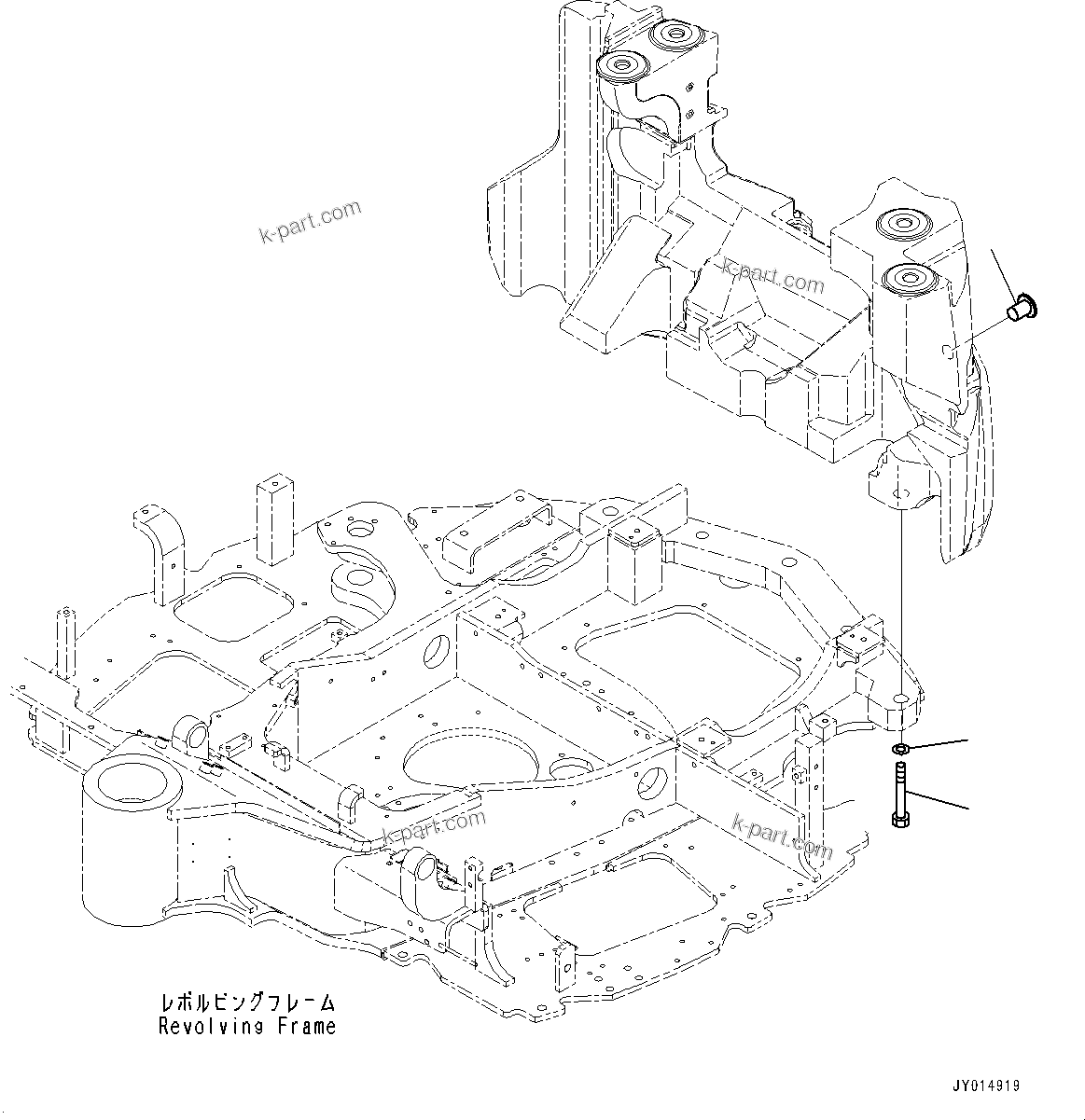 k-part.com

k-part.com

k-part.com

k-part.com

レボルビングフレーム
Revolving Frame

JY014919