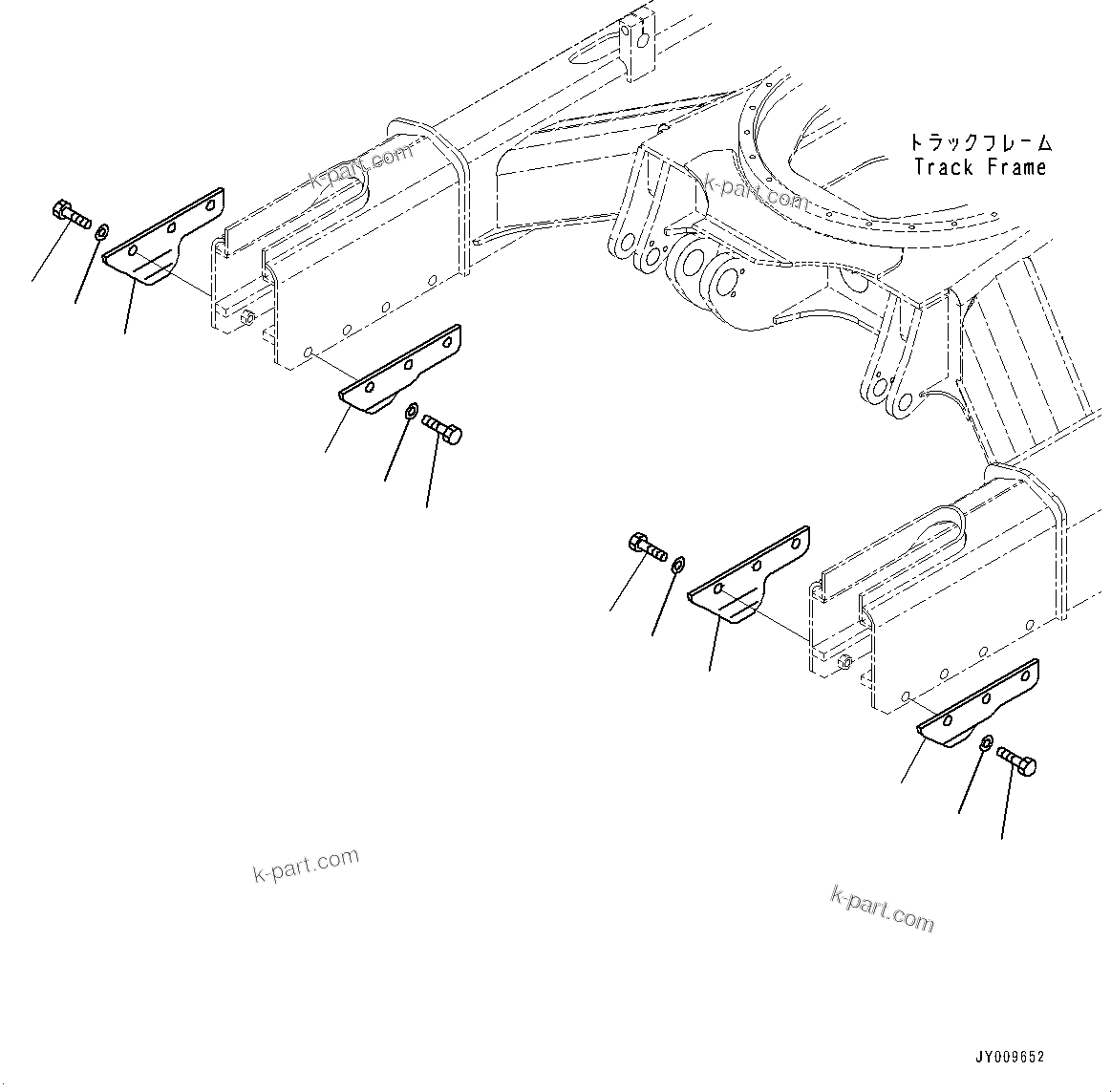 トラックフレーム
Track Frame

k-part.com
k-part.com
k-part.com
k-part.com

JY009652