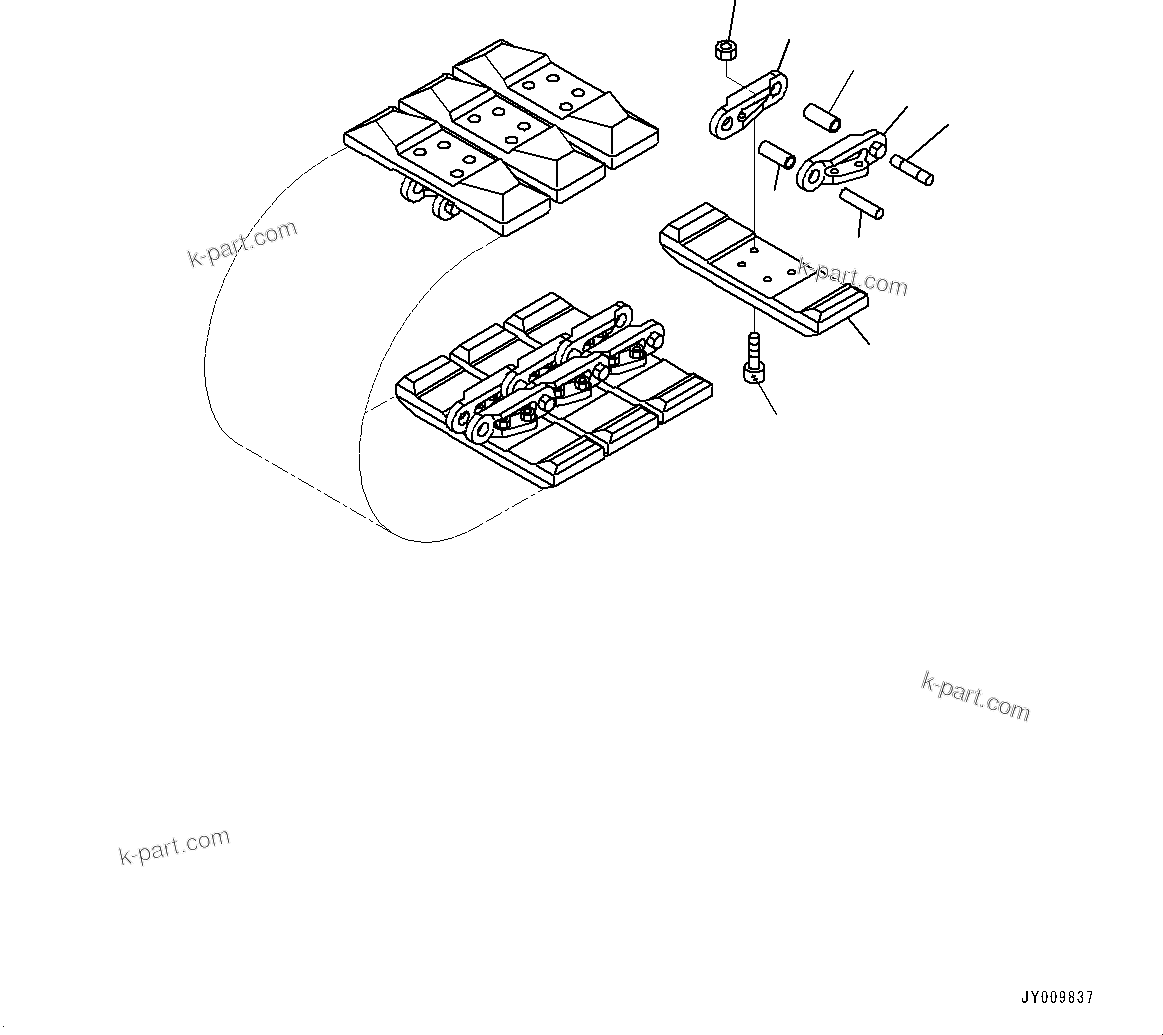 k-part.com

k-part.com

k-part.com

k-part.com

JY009837