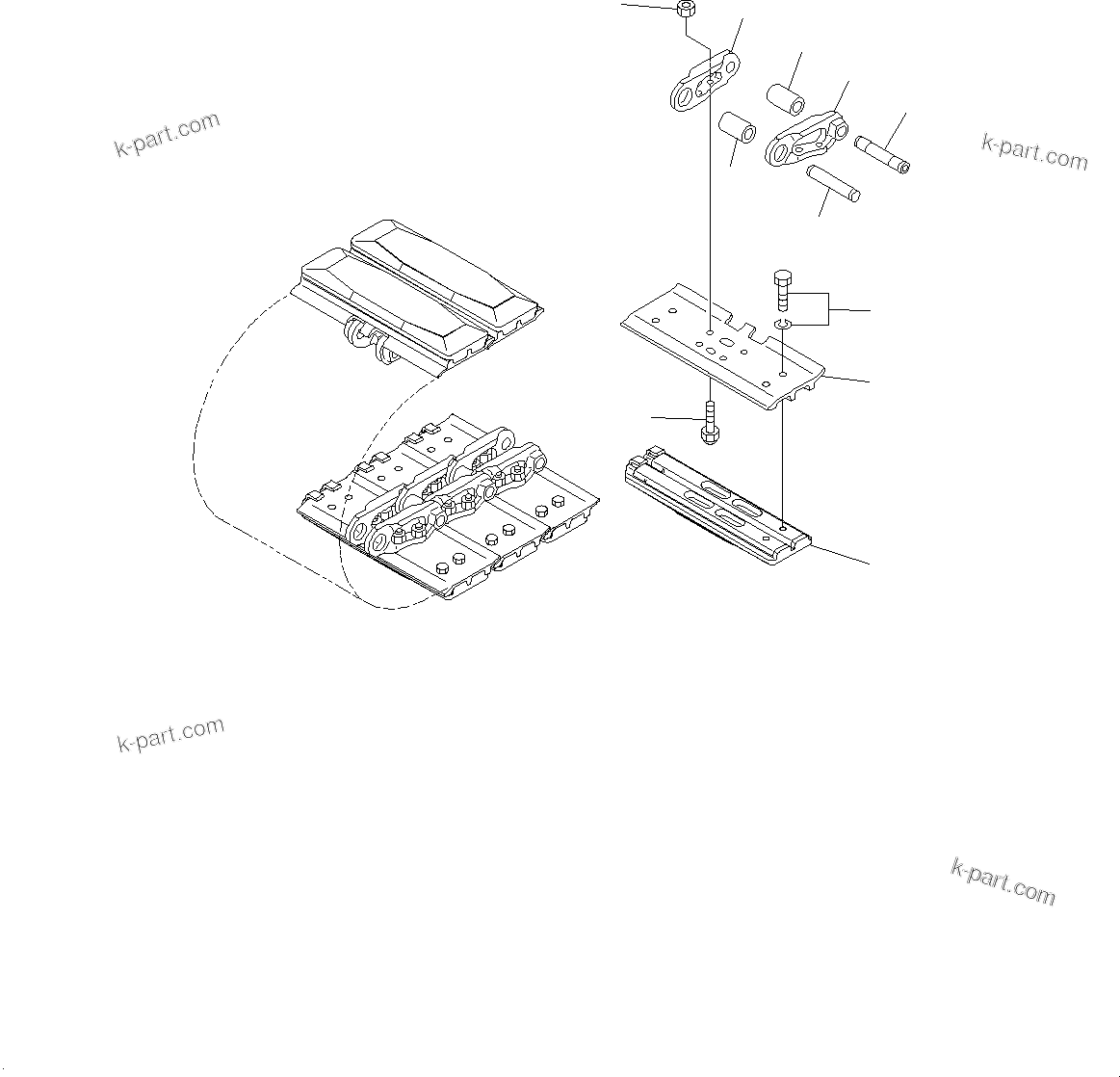 k-part.com

k-part.com

k-part.com

k-part.com