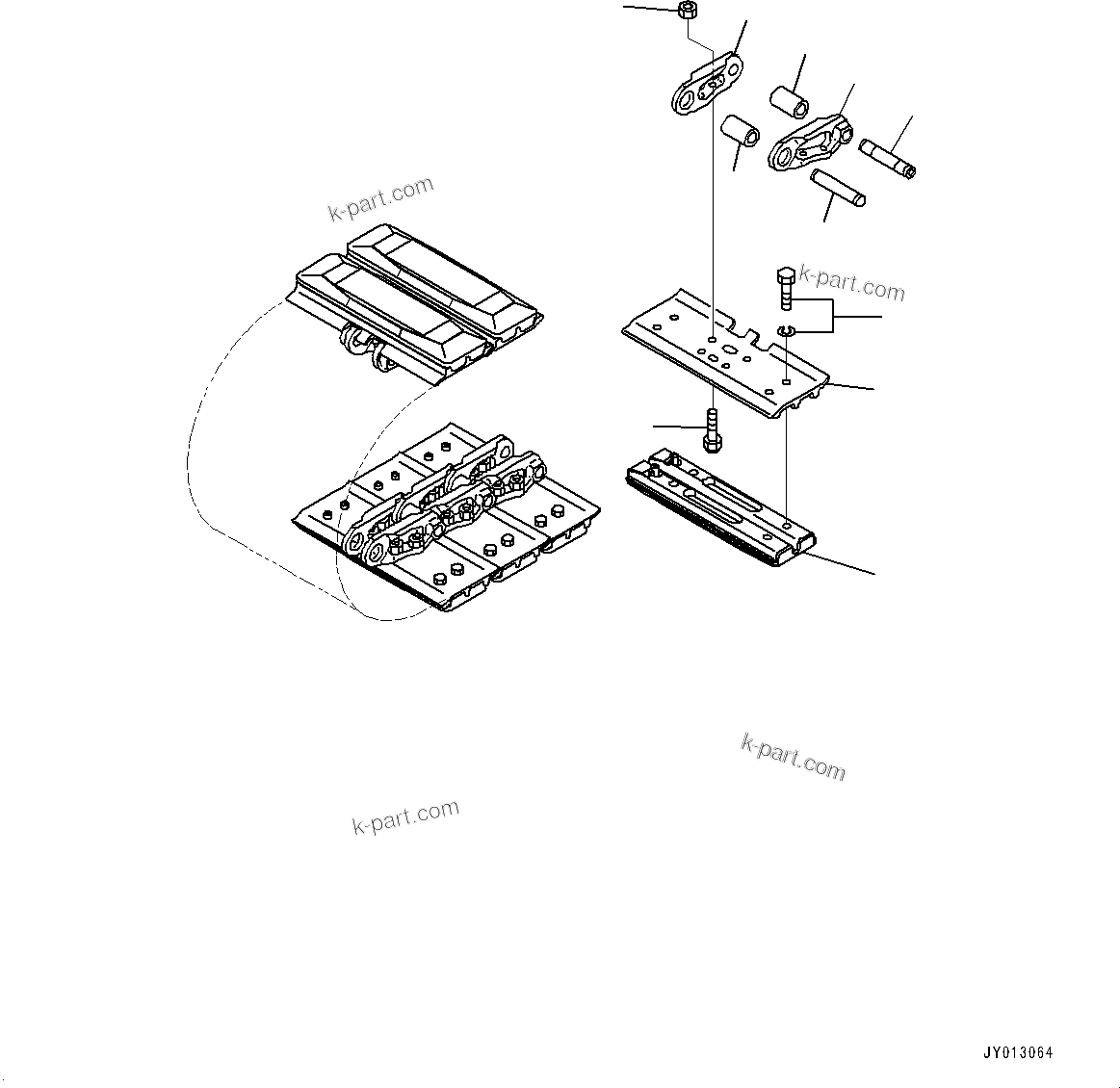 k-part.com

k-part.com

k-part.com

k-part.com

JY013064