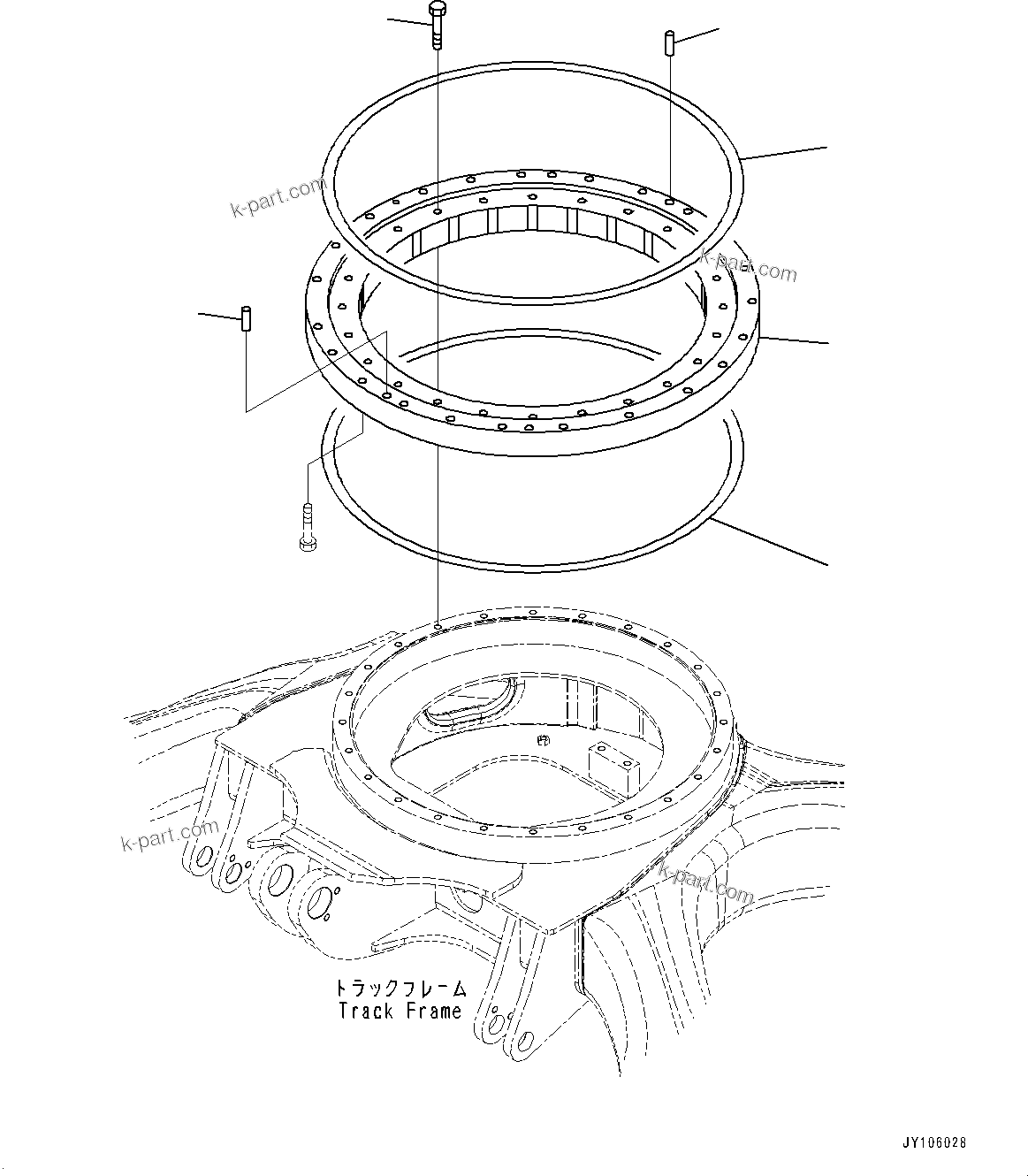 k-part.com

k-part.com

k-part.com

k-part.com

トラックフレーム
Track Frame

JY106028