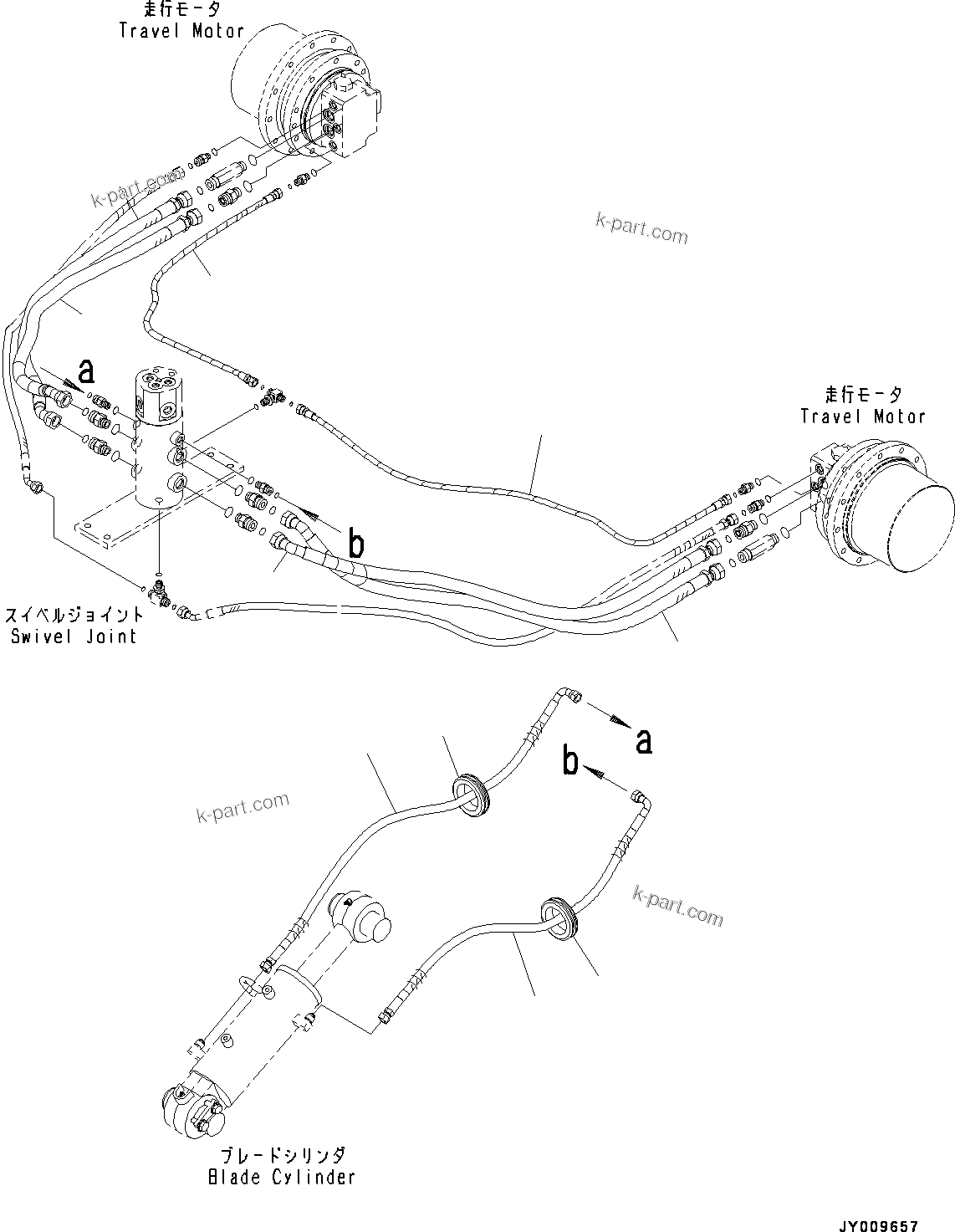 走行モータ
Travel Motor

k-part.com

k-part.com

a

走行モータ
Travel Motor

b

スイベルジョイント
Swivel Joint

a

b

k-part.com

k-part.com

ブレードシリンダ
Blade Cylinder

JY009657