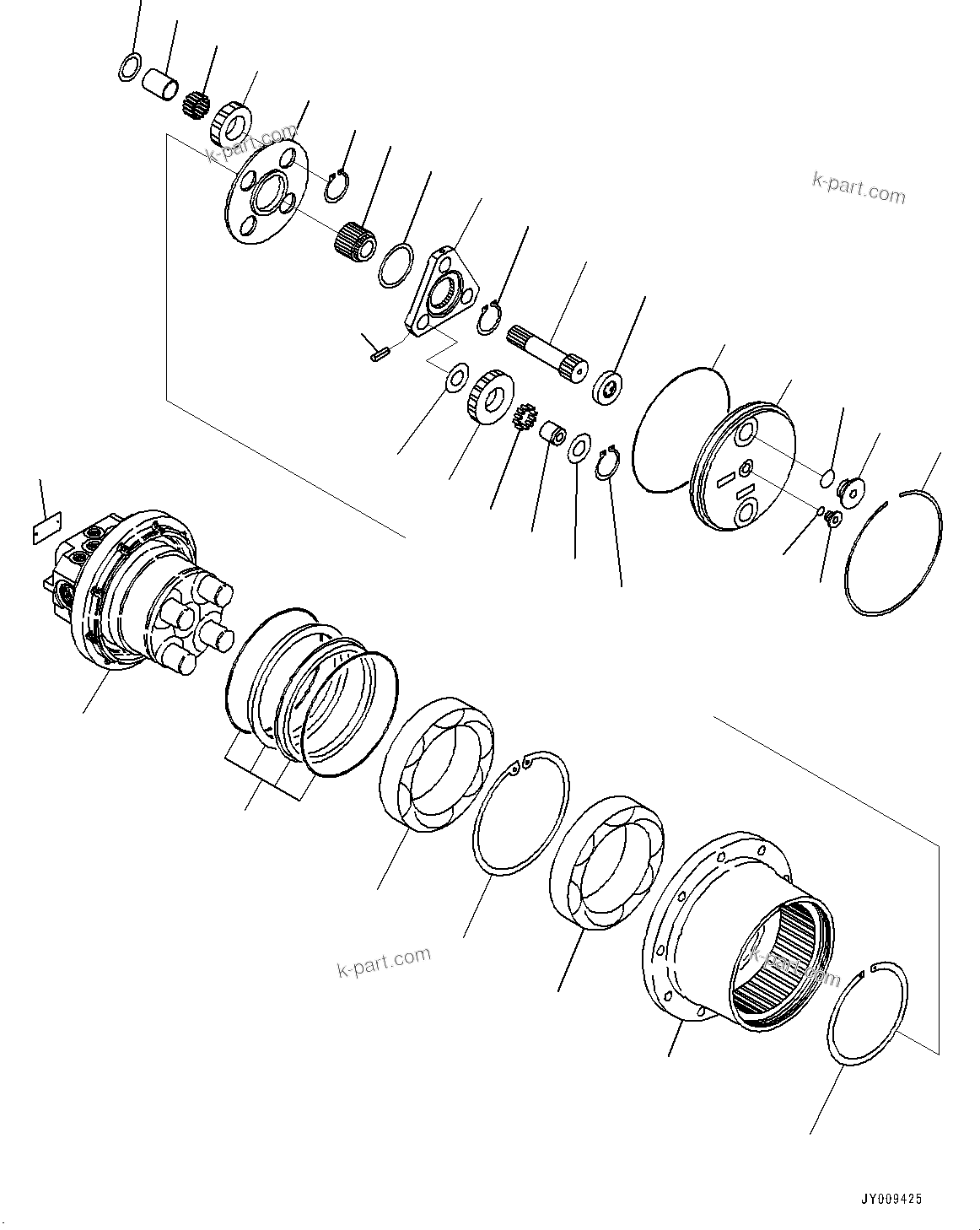 k-part.com

k-part.com

k-part.com

k-part.com

JY009425