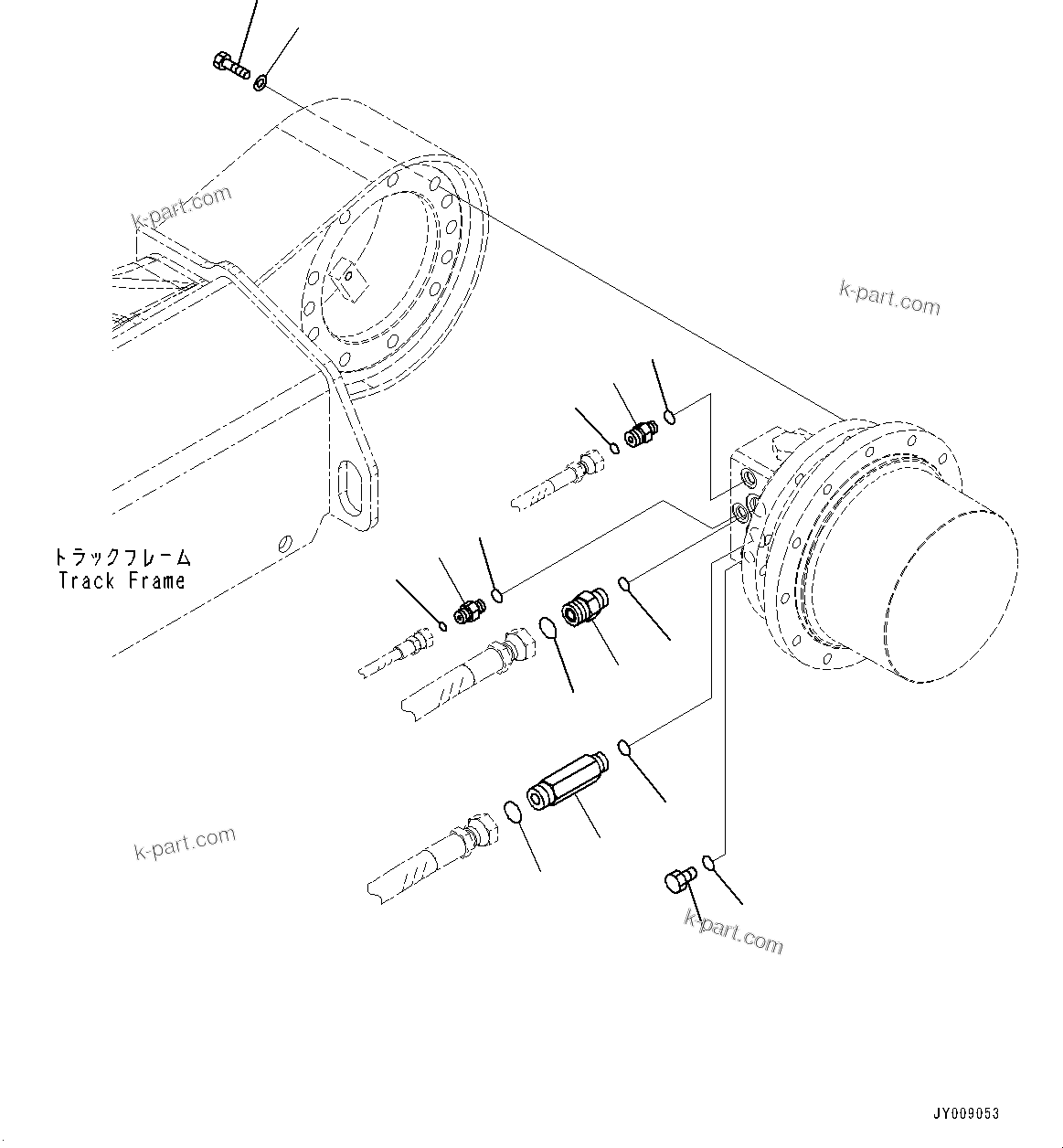 k-part.com

k-part.com

トラックフレーム
Track Frame

k-part.com

k-part.com

JY009053