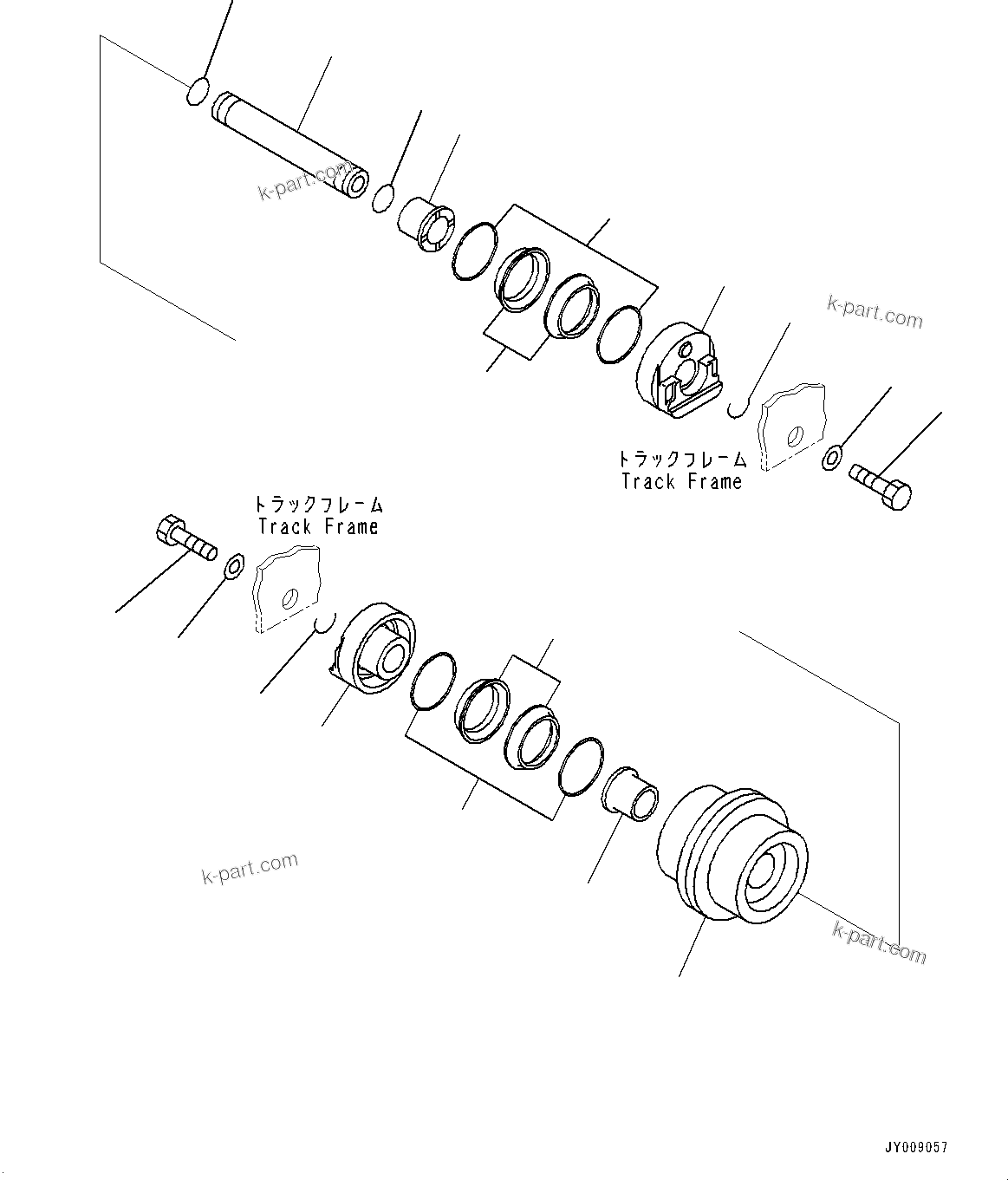 k-part.com

k-part.com

トラックフレーム
Track Frame

トラックフレーム
Track Frame

k-part.com

k-part.com

JY009057