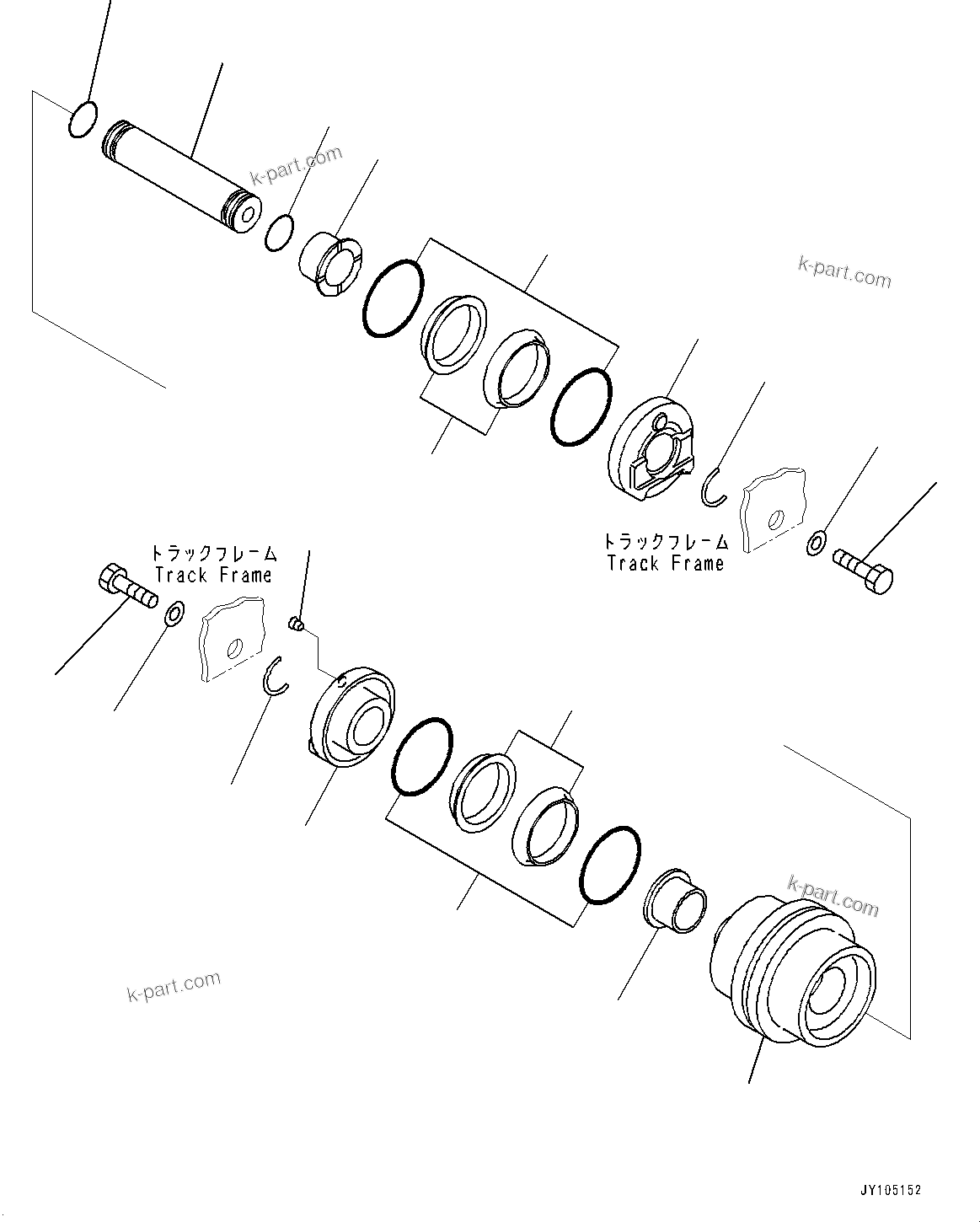 k-part.com

k-part.com

トラックフレーム
Track Frame

トラックフレーム
Track Frame

k-part.com

k-part.com

JY105152