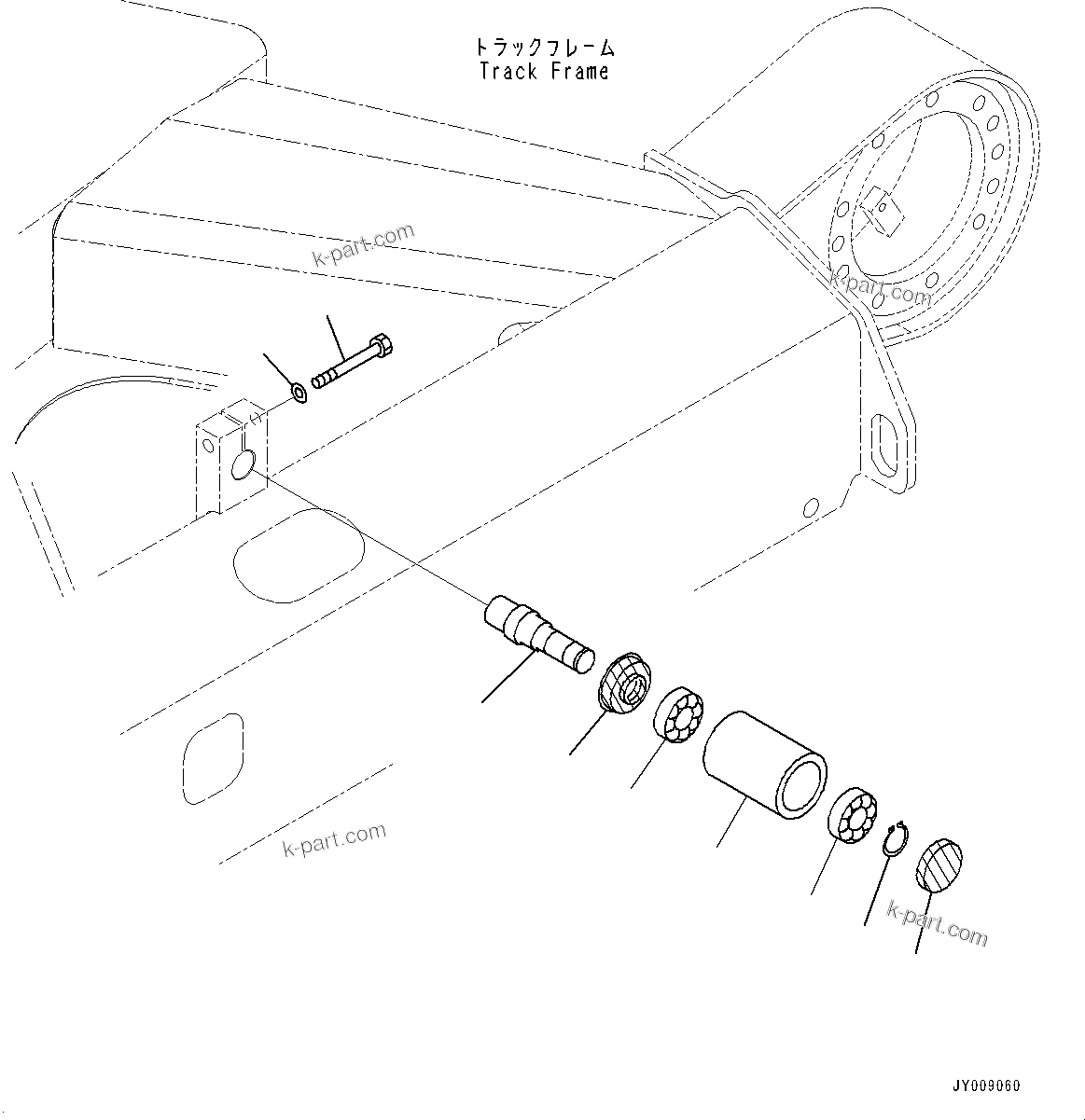 トラックフレーム
Track Frame

k-part.com

k-part.com

k-part.com

k-part.com

JY009060