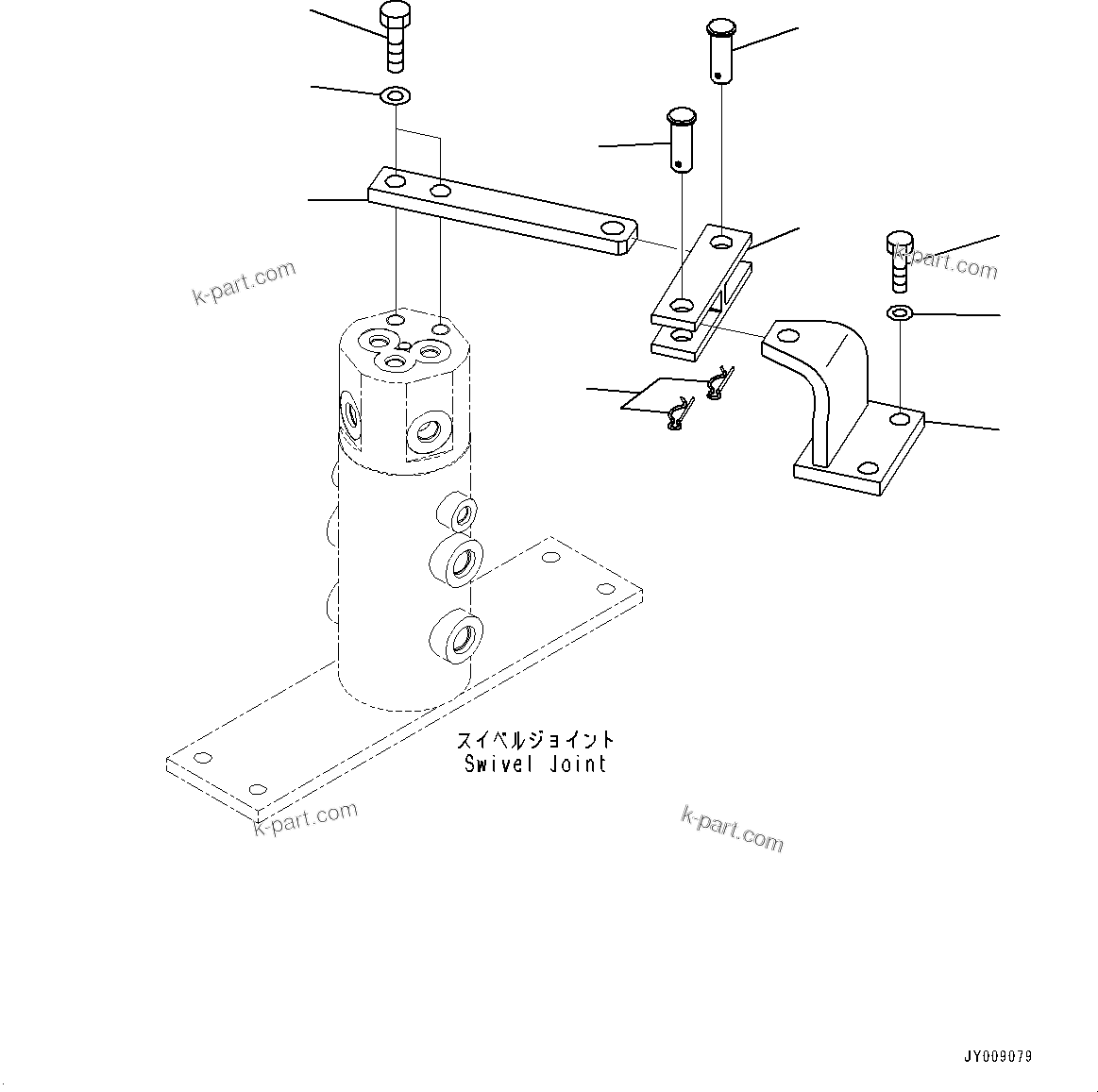 k-part.com

k-part.com

スイベルジョイント
Swivel Joint

k-part.com

k-part.com

JY009079