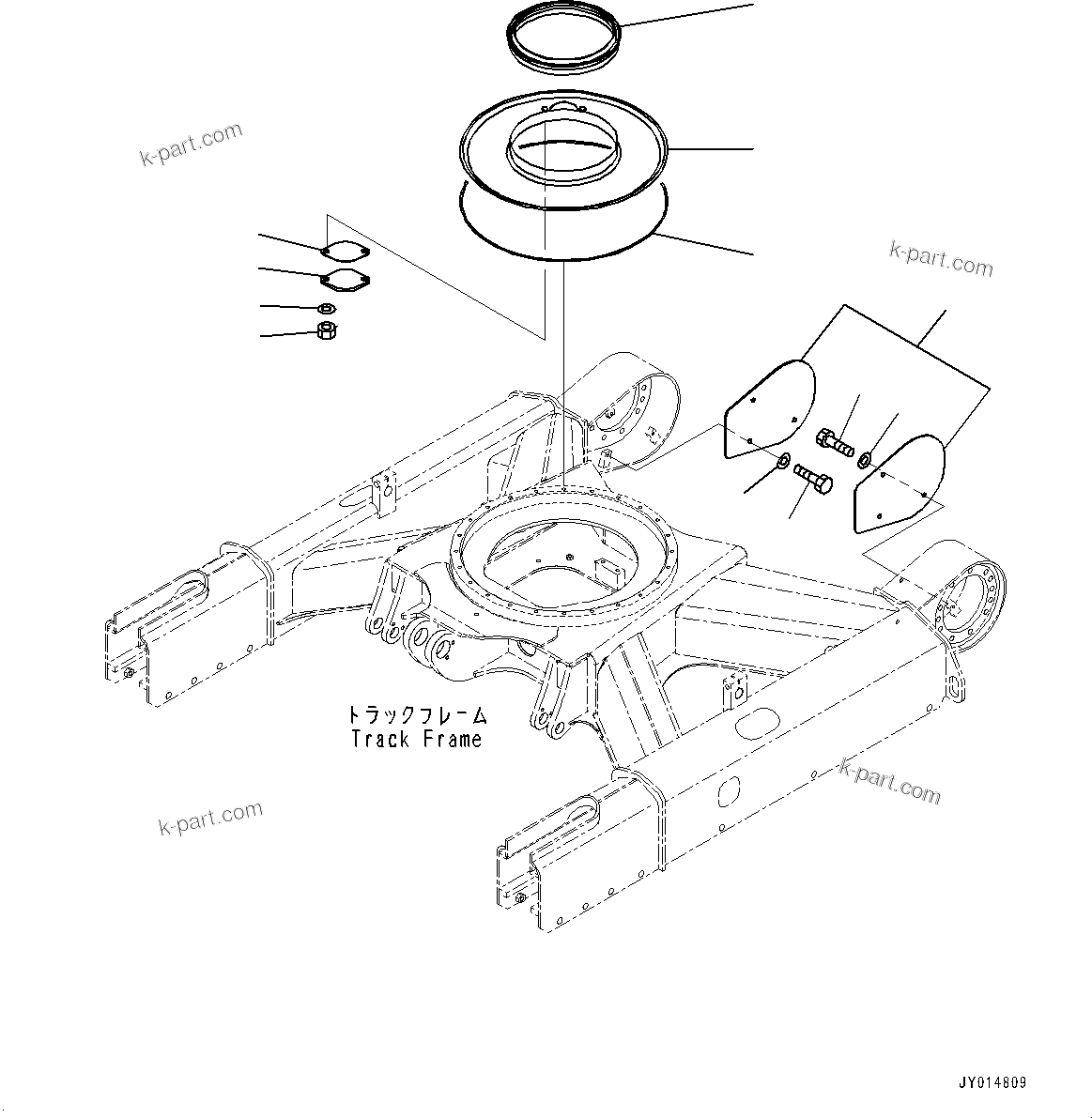 k-part.com

k-part.com

トラックフレーム
Track Frame

k-part.com

k-part.com

JY014809