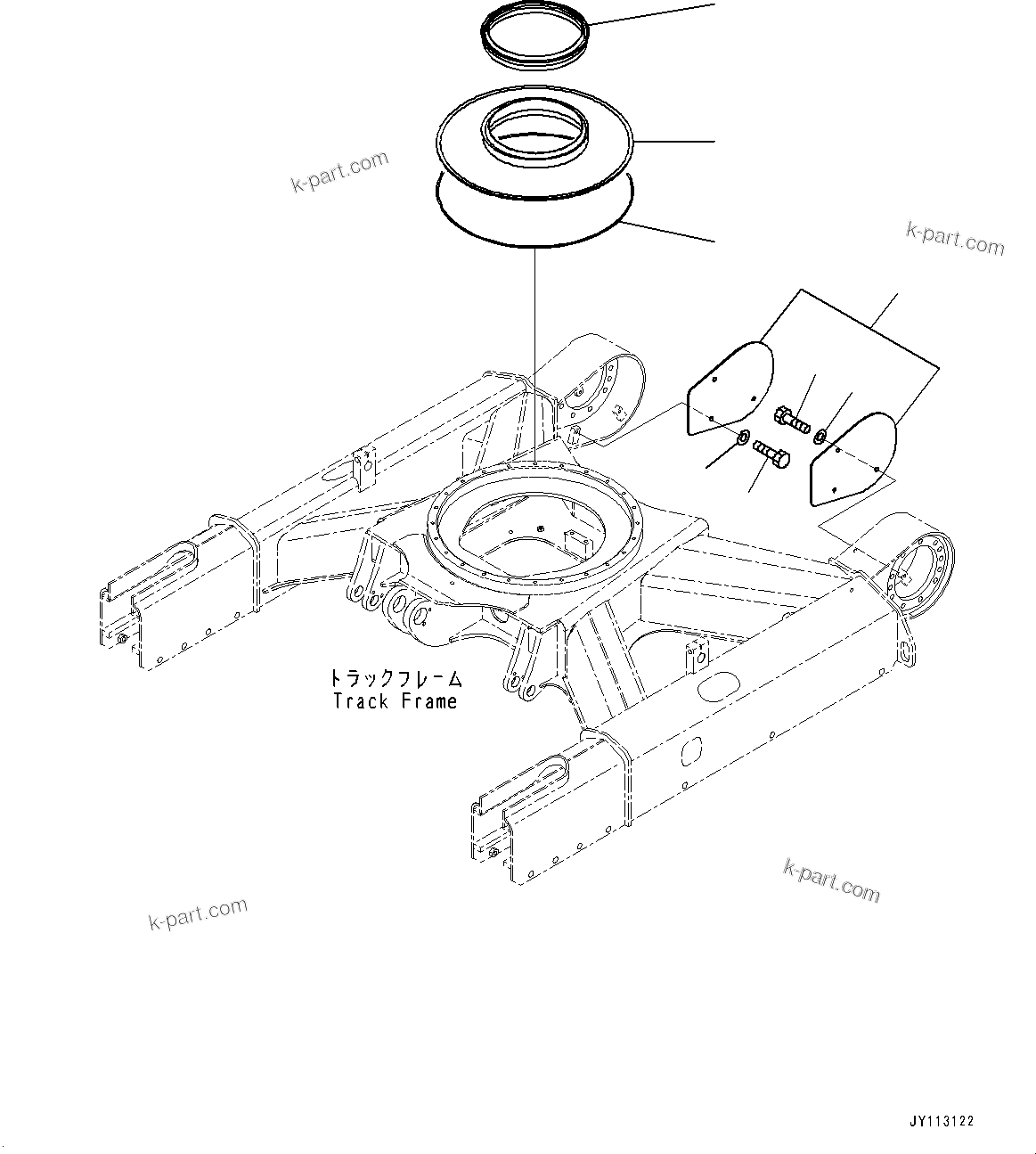 k-part.com

k-part.com

トラックフレーム
Track Frame

k-part.com

k-part.com

JY113122