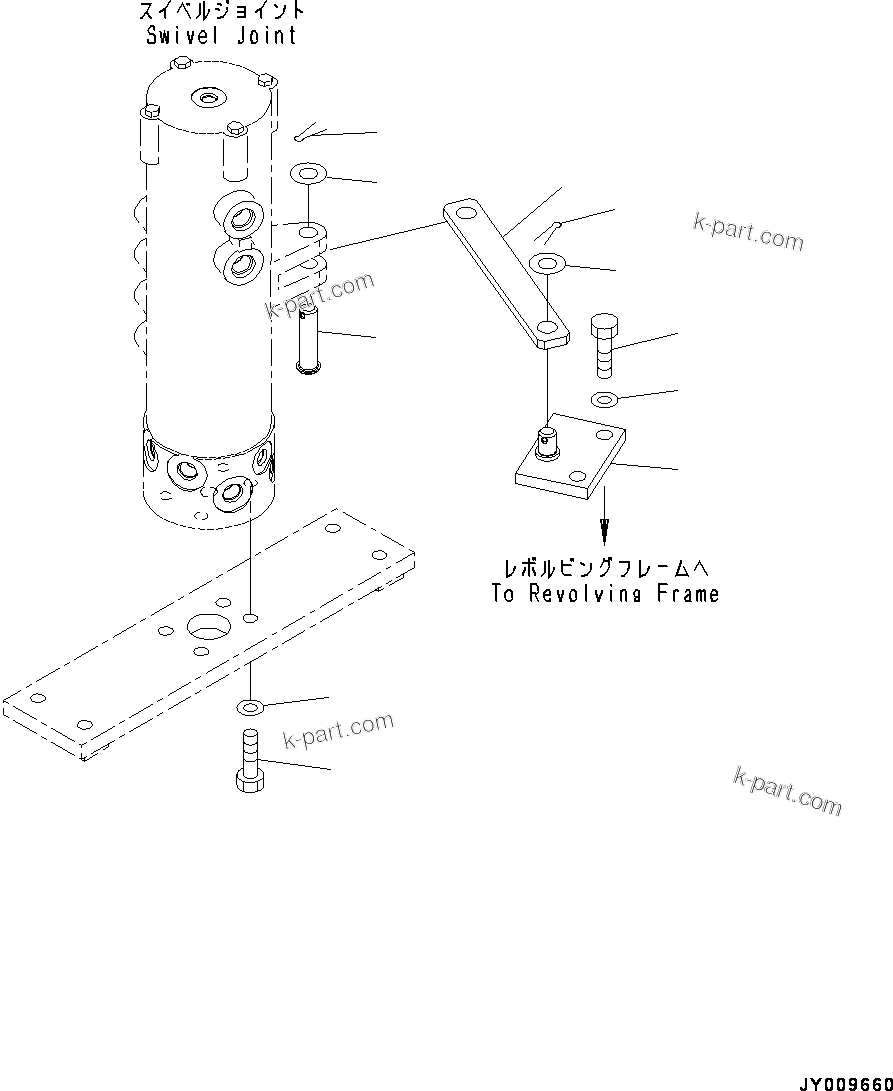 スイベルジョイント
Swivel Joint

k-part.com

k-part.com

レボルビングフレームへ
To Revolving Frame

k-part.com

k-part.com

JY009660