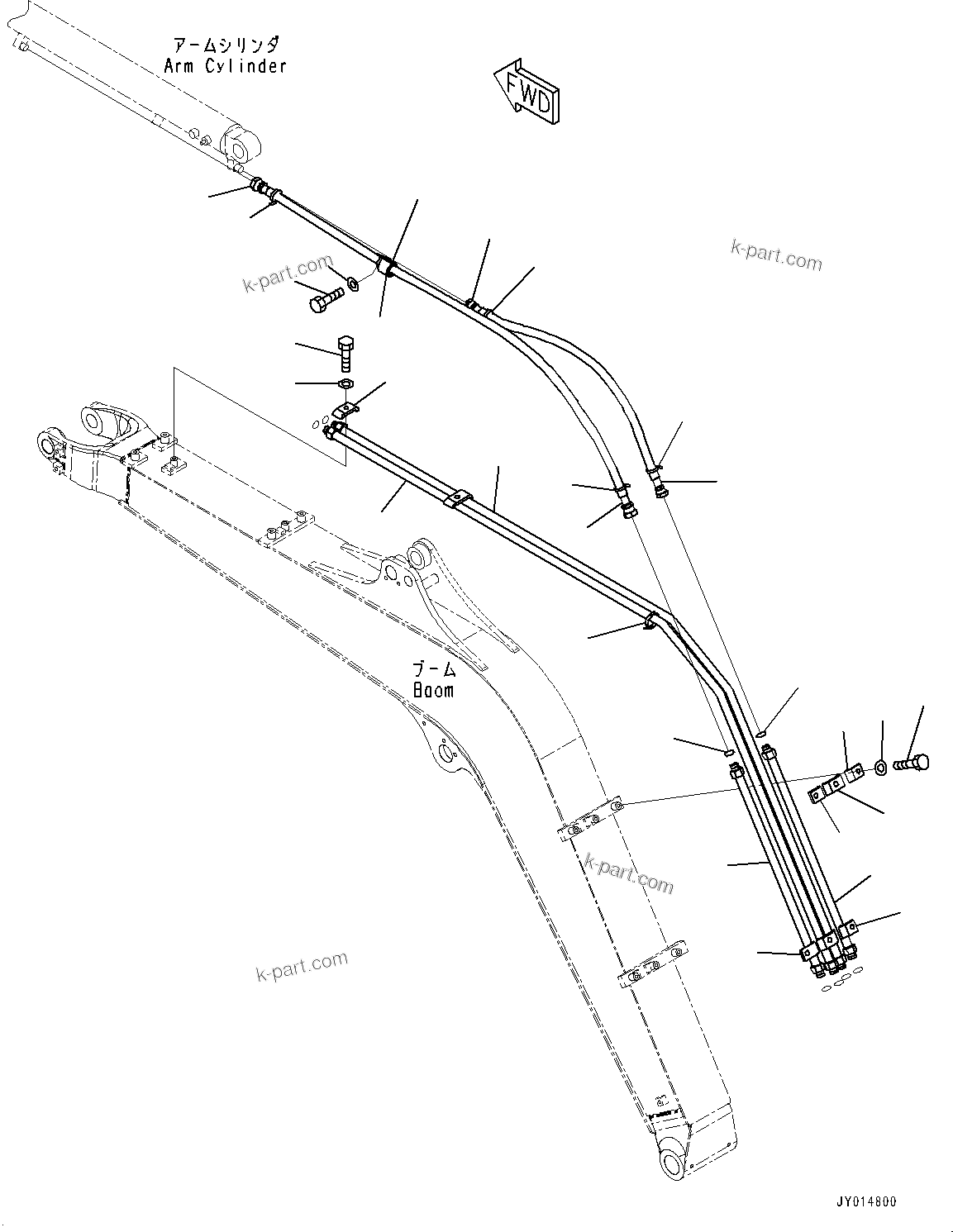 アームシリンダ
Arm Cylinder

FWD

k-part.com

k-part.com

ブーム
Boom

k-part.com

k-part.com

JY014800