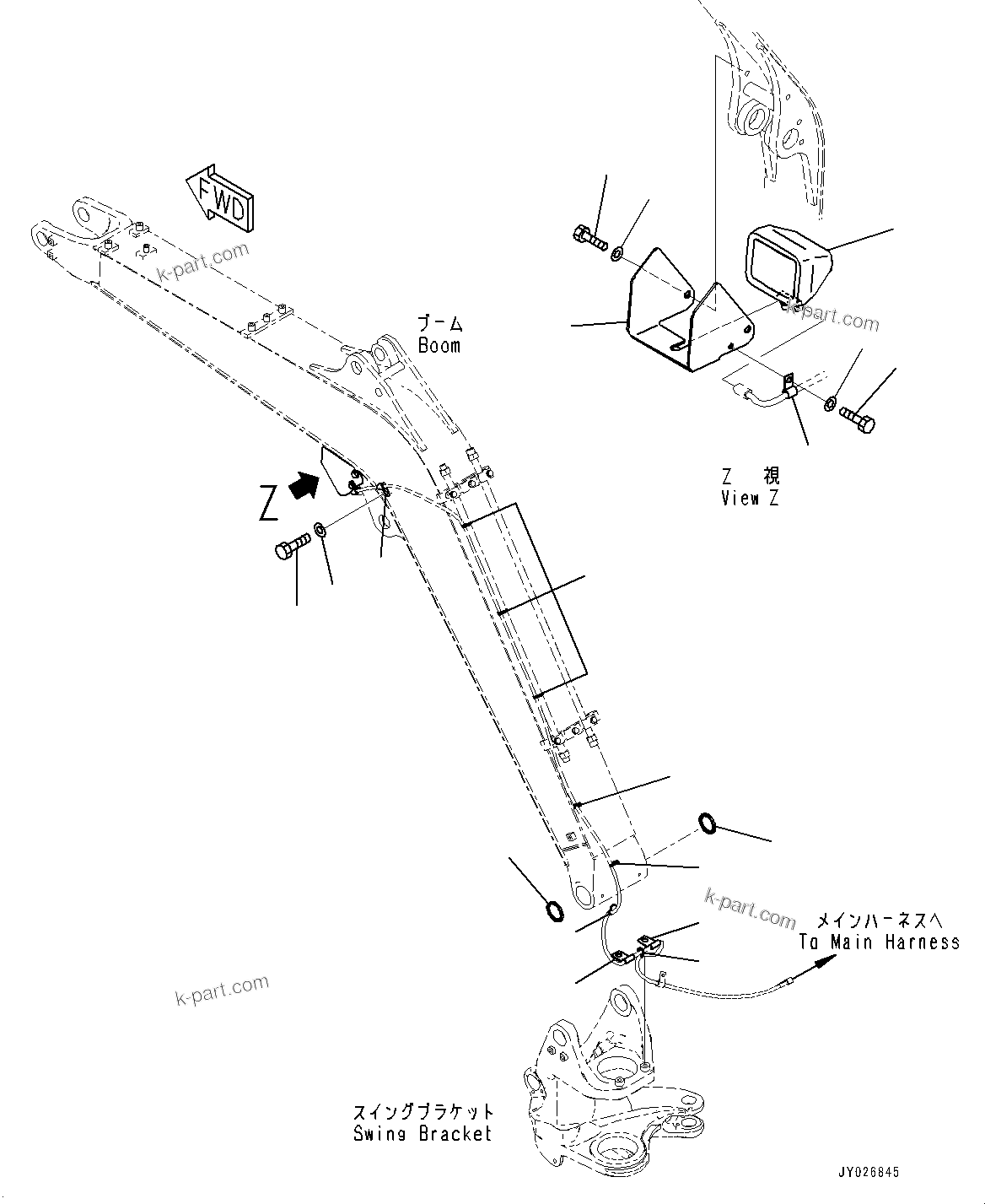 FWD

k-part.com

ブーム
Boom

k-part.com

Z 視
View Z

Z

k-part.com

メインハーネスへ
To Main Harness

k-part.com

スイングブラケット
Swing Bracket

JY026845