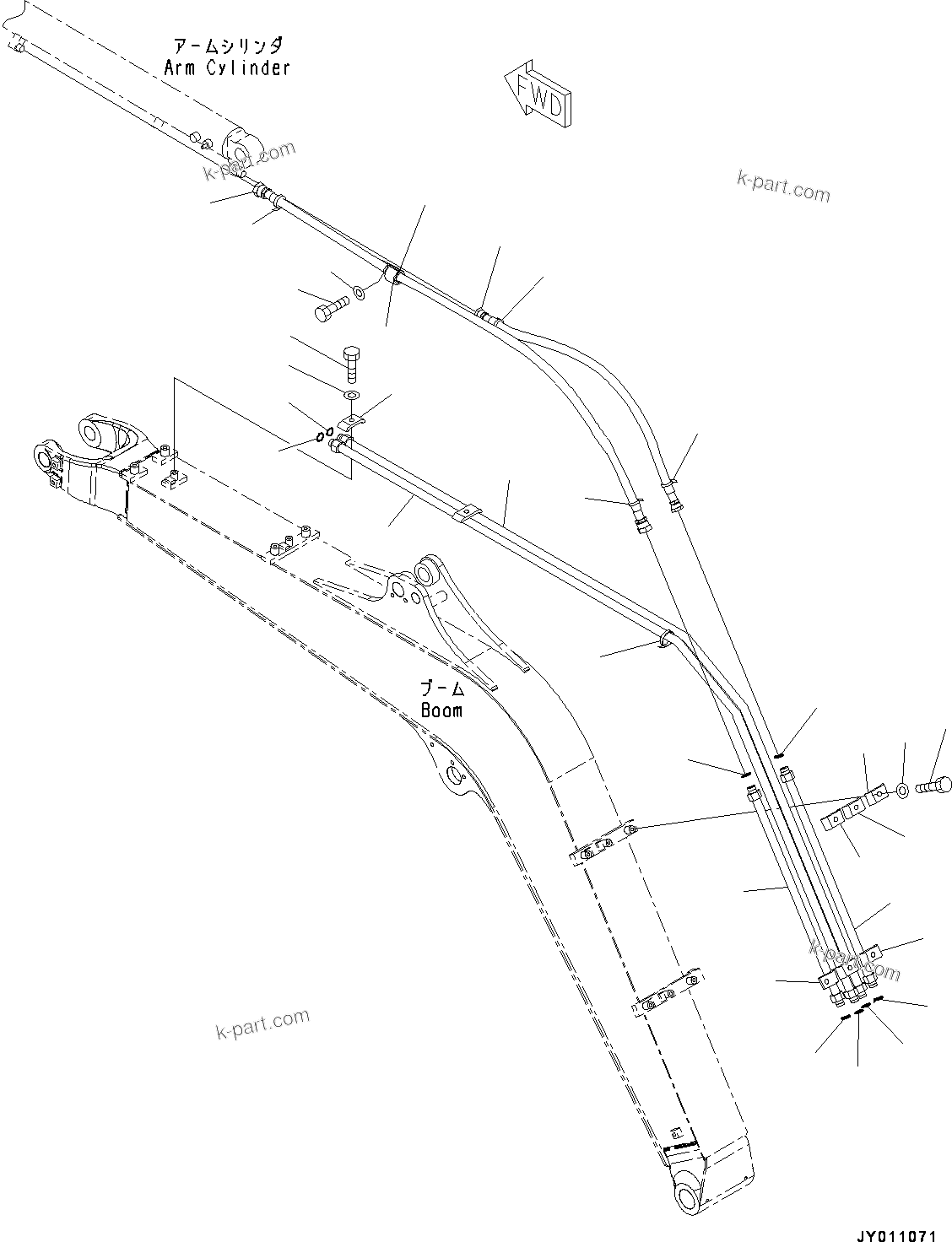 アームシリンダ
Arm Cylinder

FWD

k-part.com

k-part.com

ブーム
Boom

k-part.com

k-part.com

JY011071