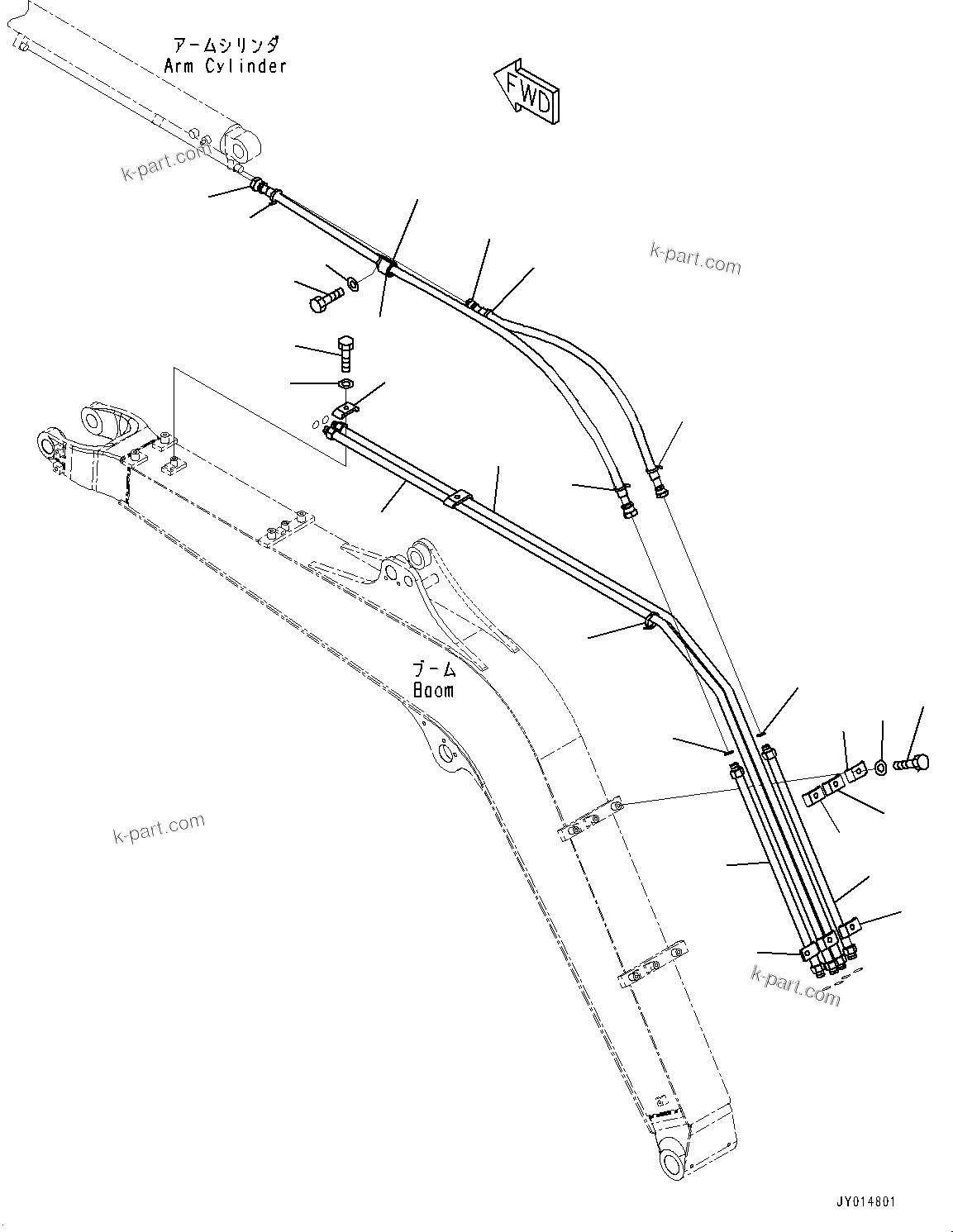 アームシリンダ
Arm Cylinder

FWD

k-part.com

k-part.com

ブーム
Boom

k-part.com

k-part.com

JY014801